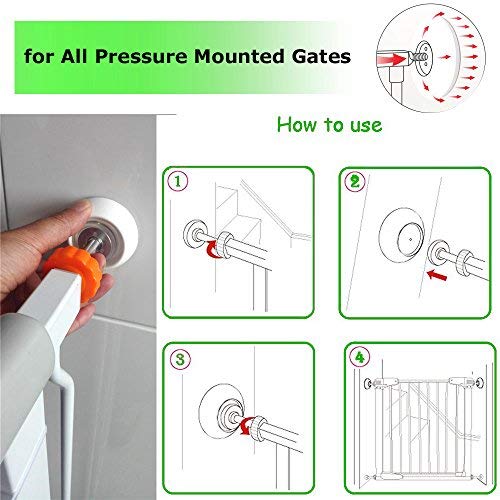 for All Pressure Mounted Gates

How to use

1

2

3

4