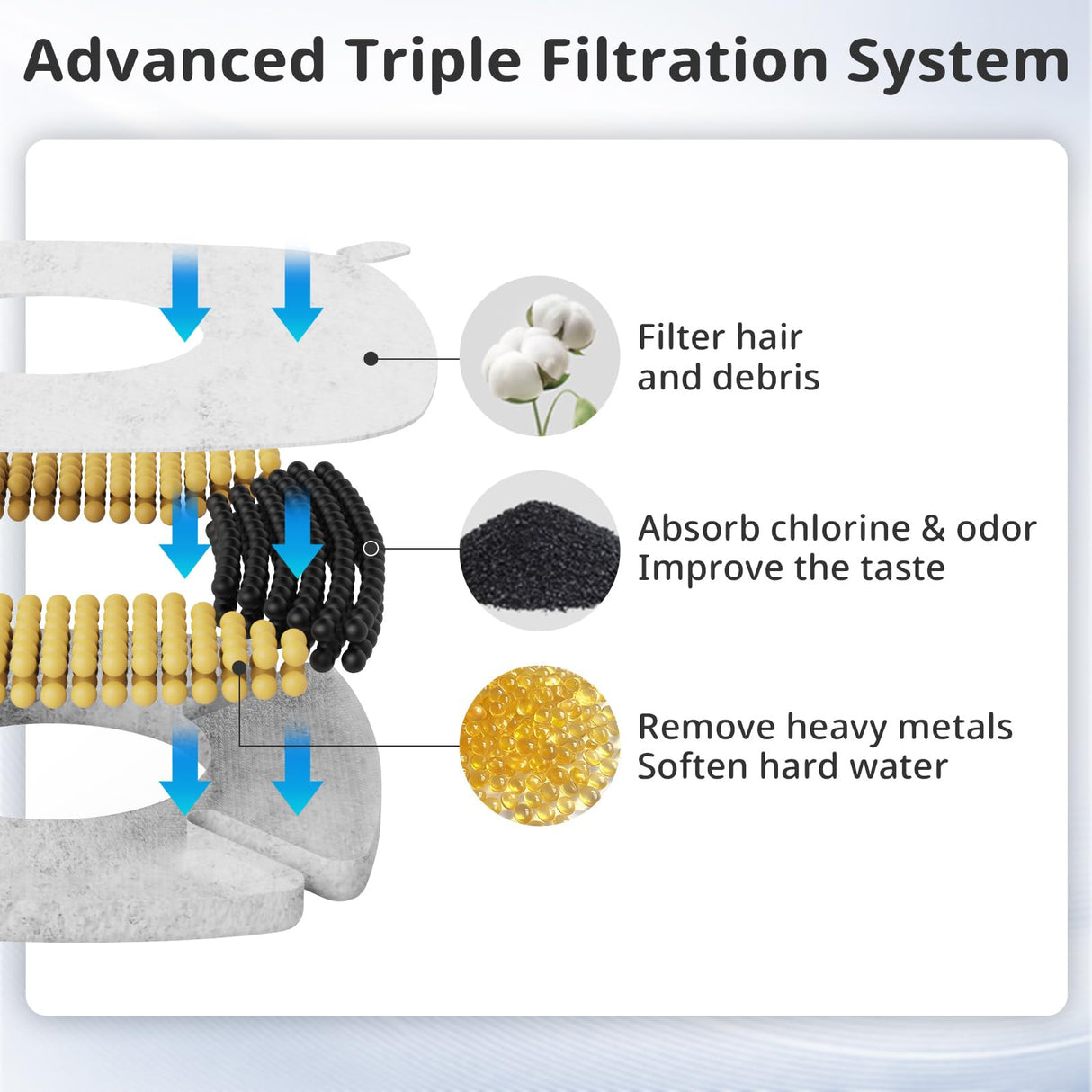 Advanced Triple Filtration System

Filter hair
and debris

Absorb chlorine & odor
Improve the taste

Remove heavy metals
Soften hard water