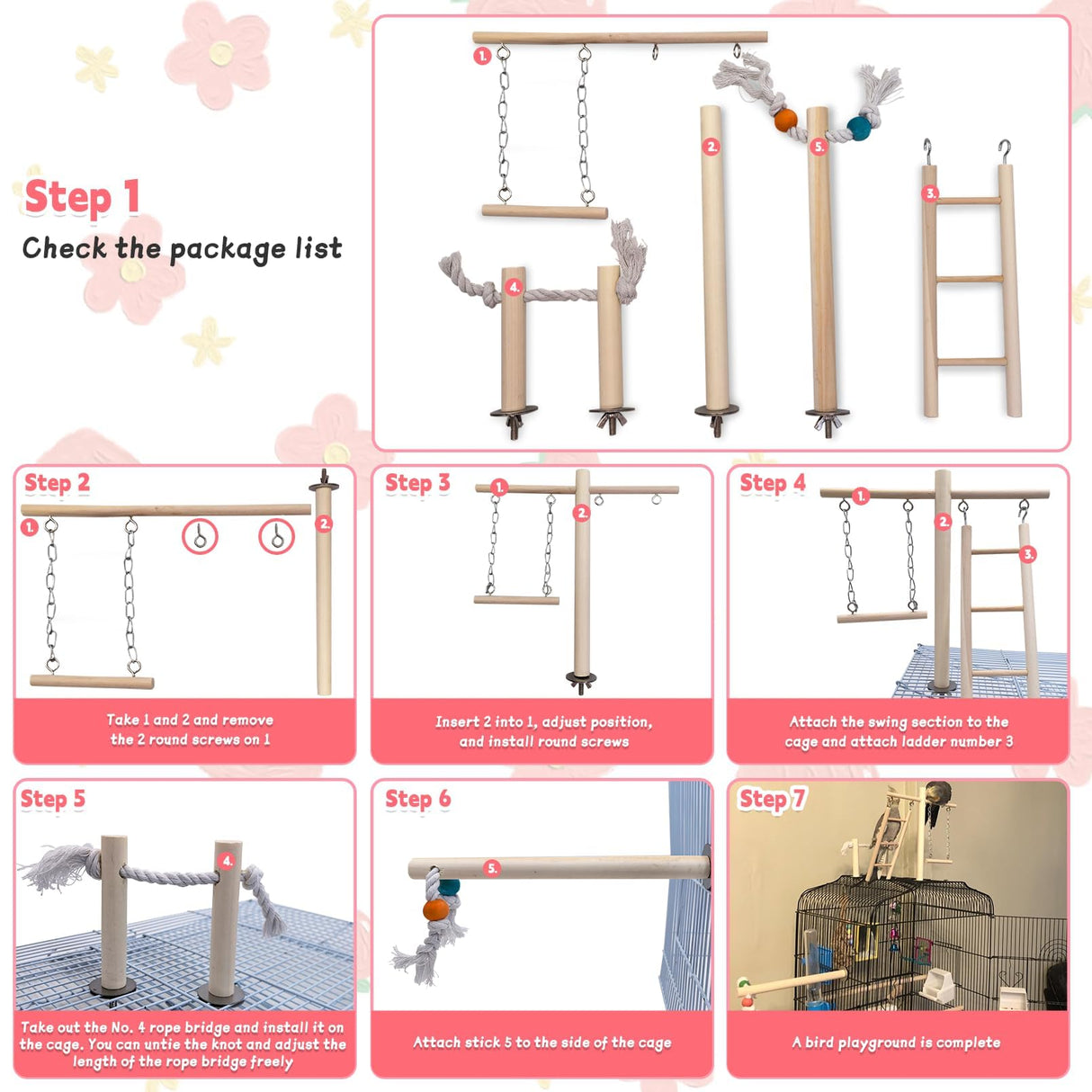 Step 1
Check the package list

1. 2. 5. 3. 4.

Step 2
1. 2.
Take 1 and 2 and remove the 2 round screws on 1

Step 3
1. 2.
Insert 2 into 1, adjust position, and install round screws

Step 4
1. 2. 3.
Attach the swing section to the cage and attach ladder number 3

Step 5
4.
Take out the No. 4 rope bridge and install it on the cage. You can untie the knot and adjust the length of the rope bridge freely

Step 6
5.
Attach stick 5 to the side of the cage

Step 7
A bird playground is complete