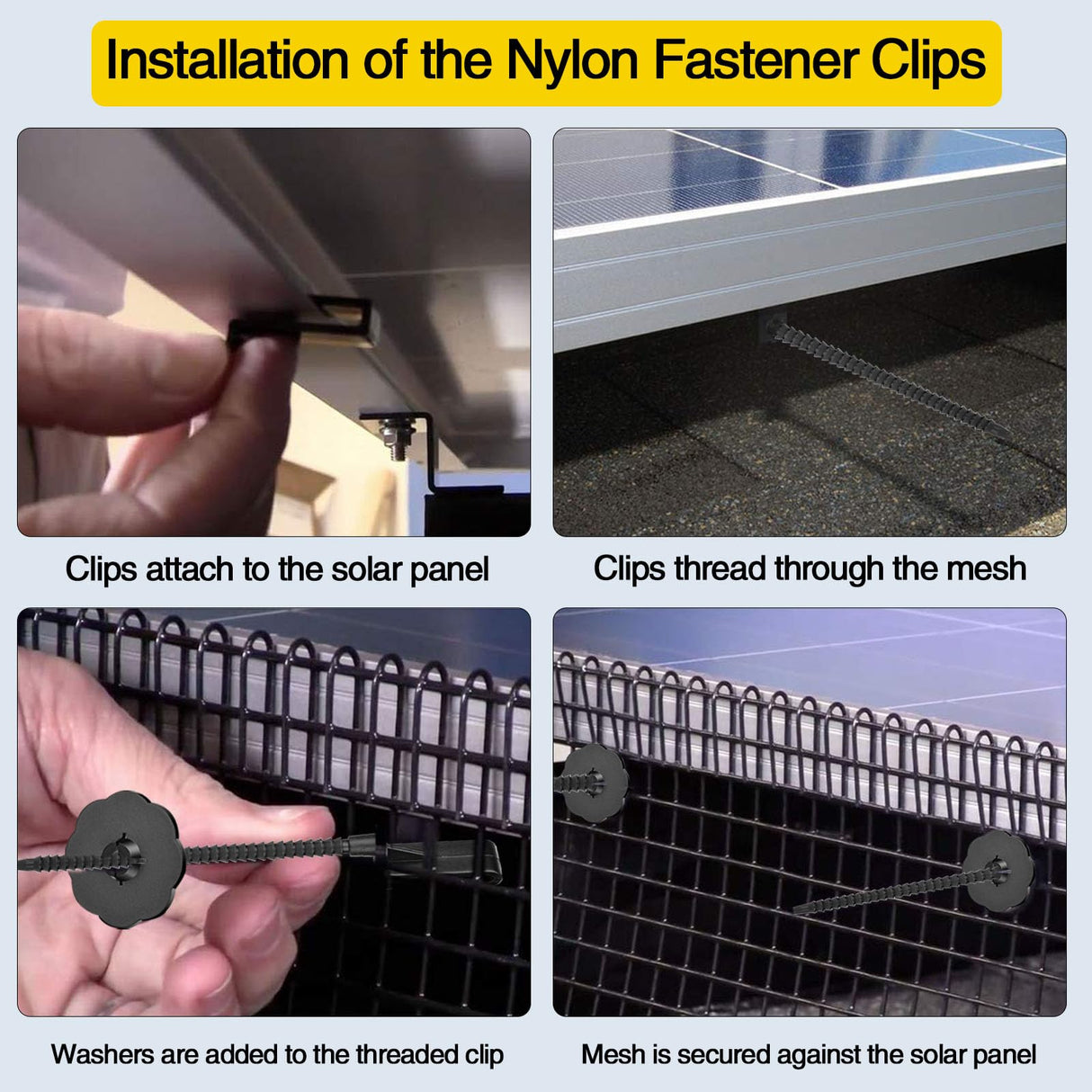 Installation of the Nylon Fastener Clips

Clips attach to the solar panel

Clips thread through the mesh

Washers are added to the threaded clip

Mesh is secured against the solar panel