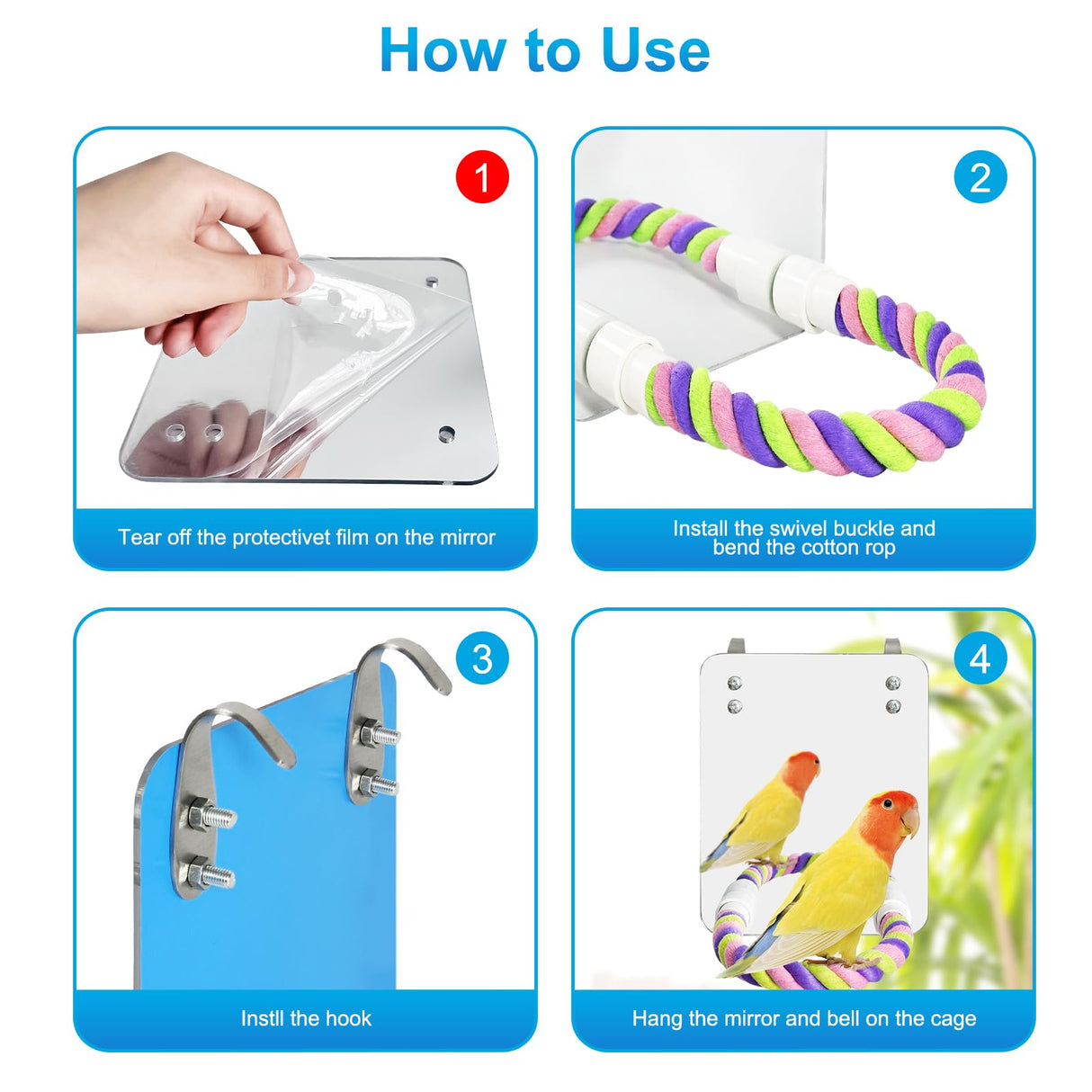 How to Use

1

Tear off the protectivet film on the mirror

2

Install the swivel buckle and bend the cotton rop

3

Instll the hook

4

Hang the mirror and bell on the cage