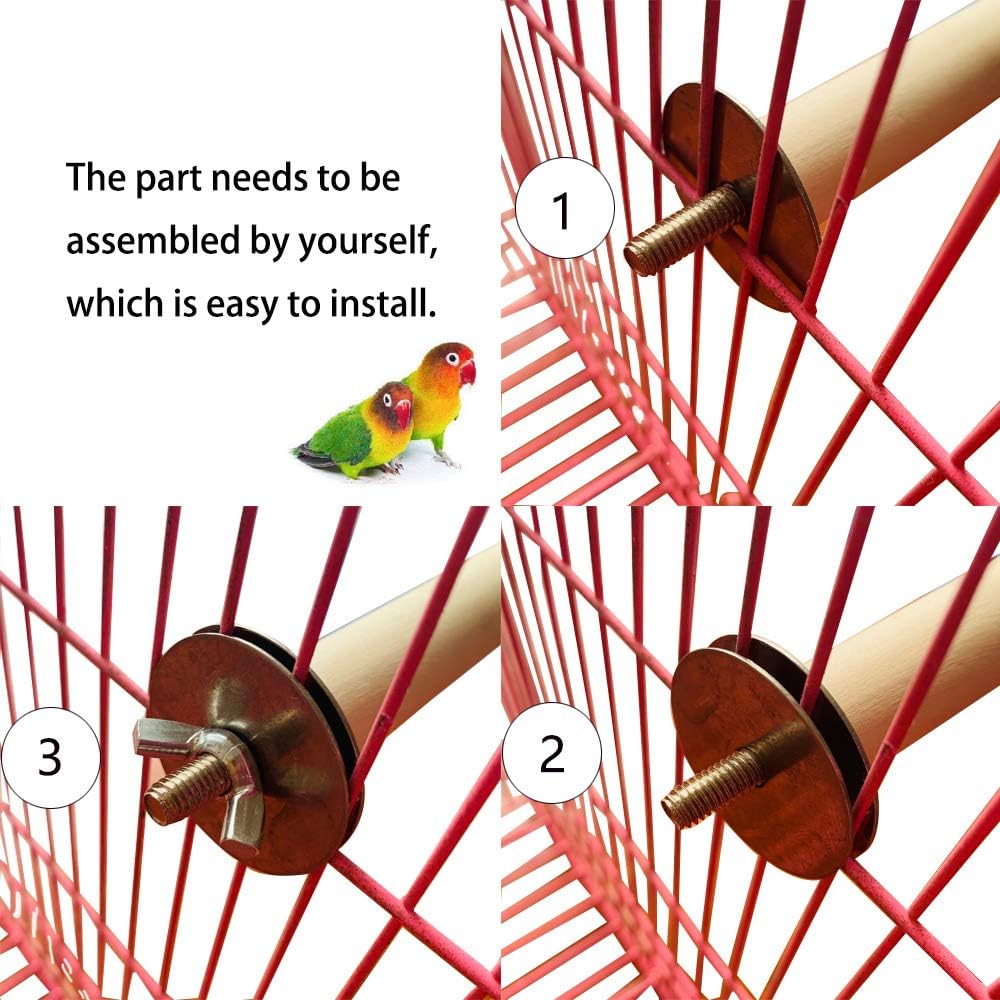 The part needs to be assembled by yourself, which is easy to install.

1

3

2