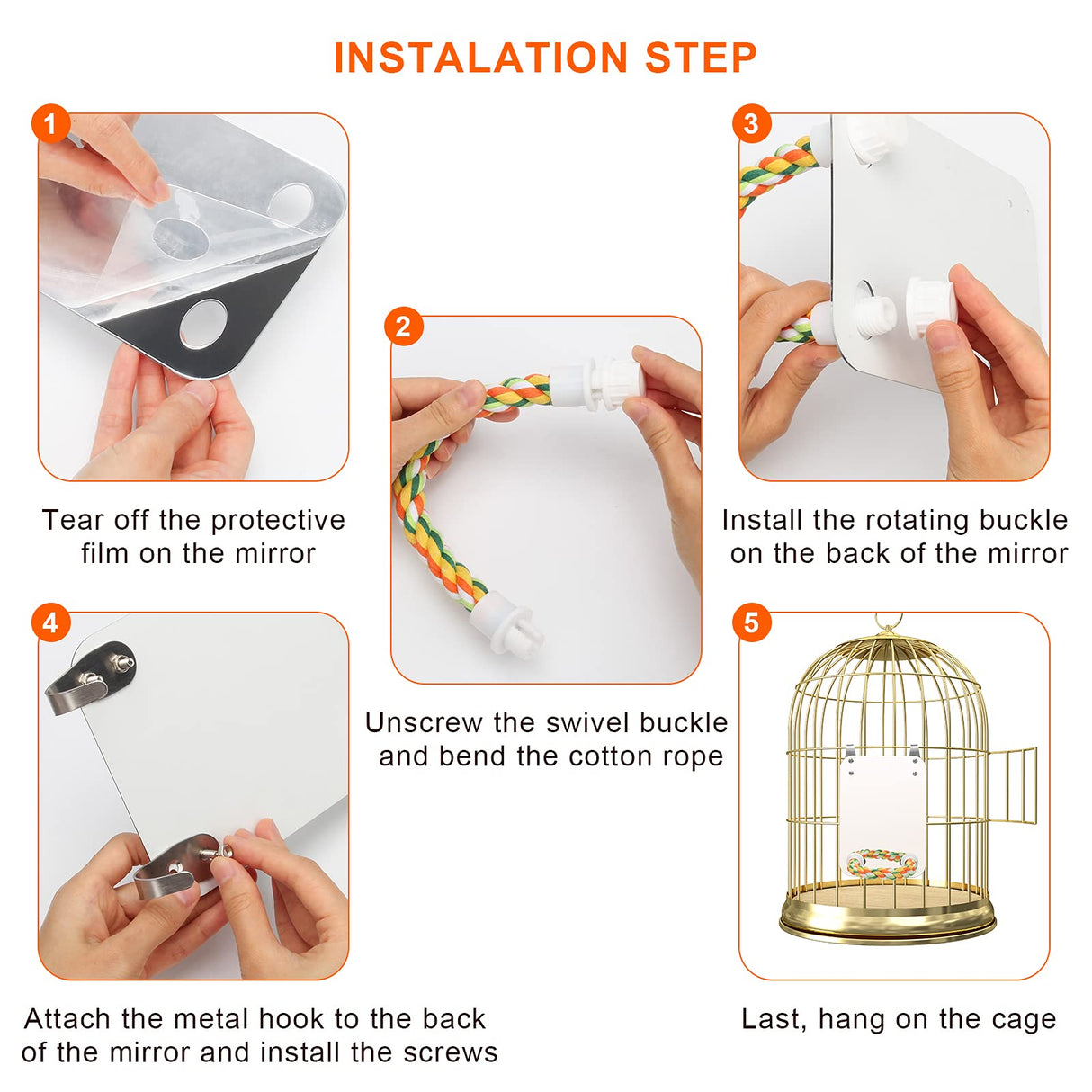 INSTALATION STEP

1

Tear off the protective film on the mirror

2

Unscrew the swivel buckle and bend the cotton rope

3

Install the rotating buckle on the back of the mirror

4

Attach the metal hook to the back of the mirror and install the screws

5

Last, hang on the cage