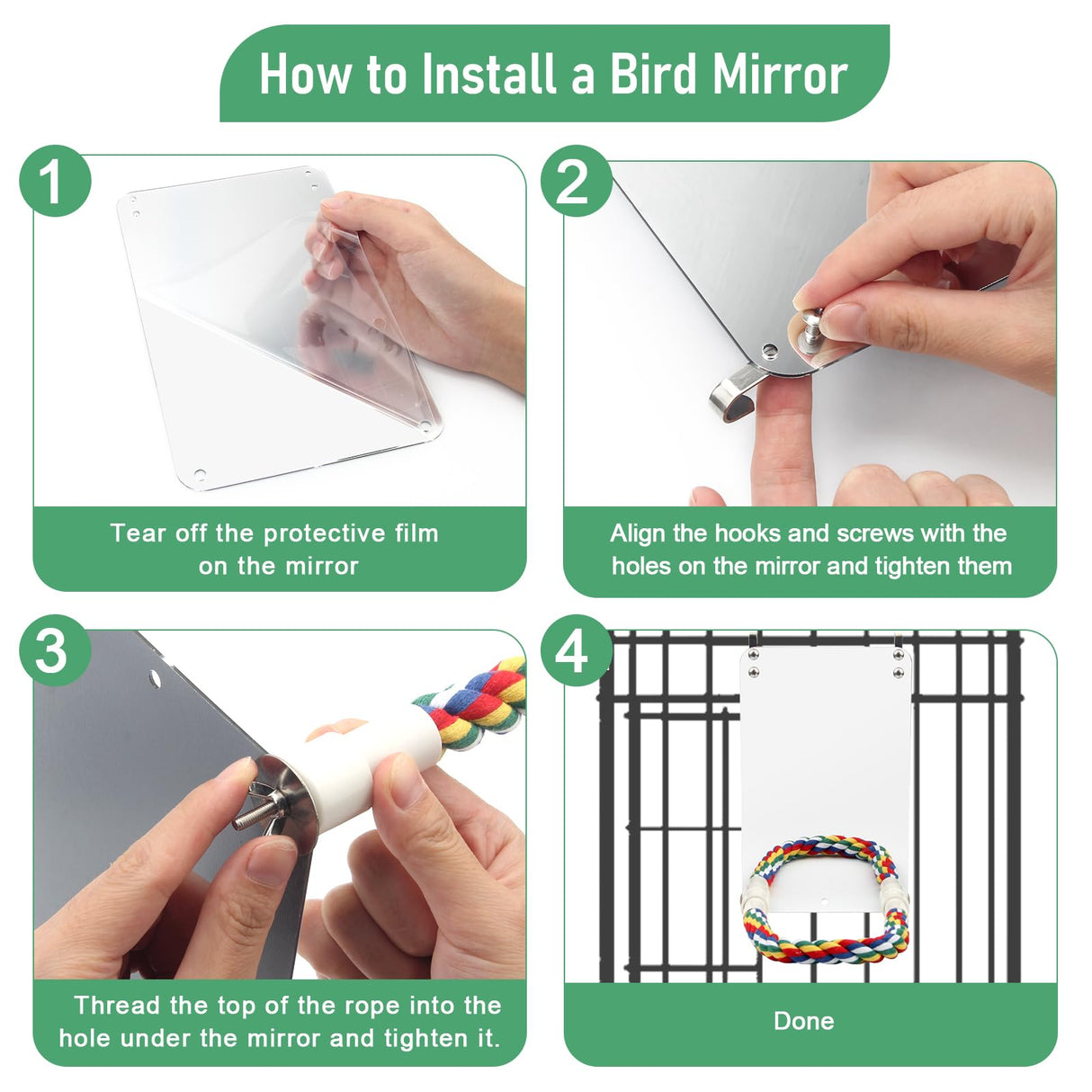 How to Install a Bird Mirror

1

Tear off the protective film on the mirror

2

Align the hooks and screws with the holes on the mirror and tighten them

3

Thread the top of the rope into the hole under the mirror and tighten it.

4

Done