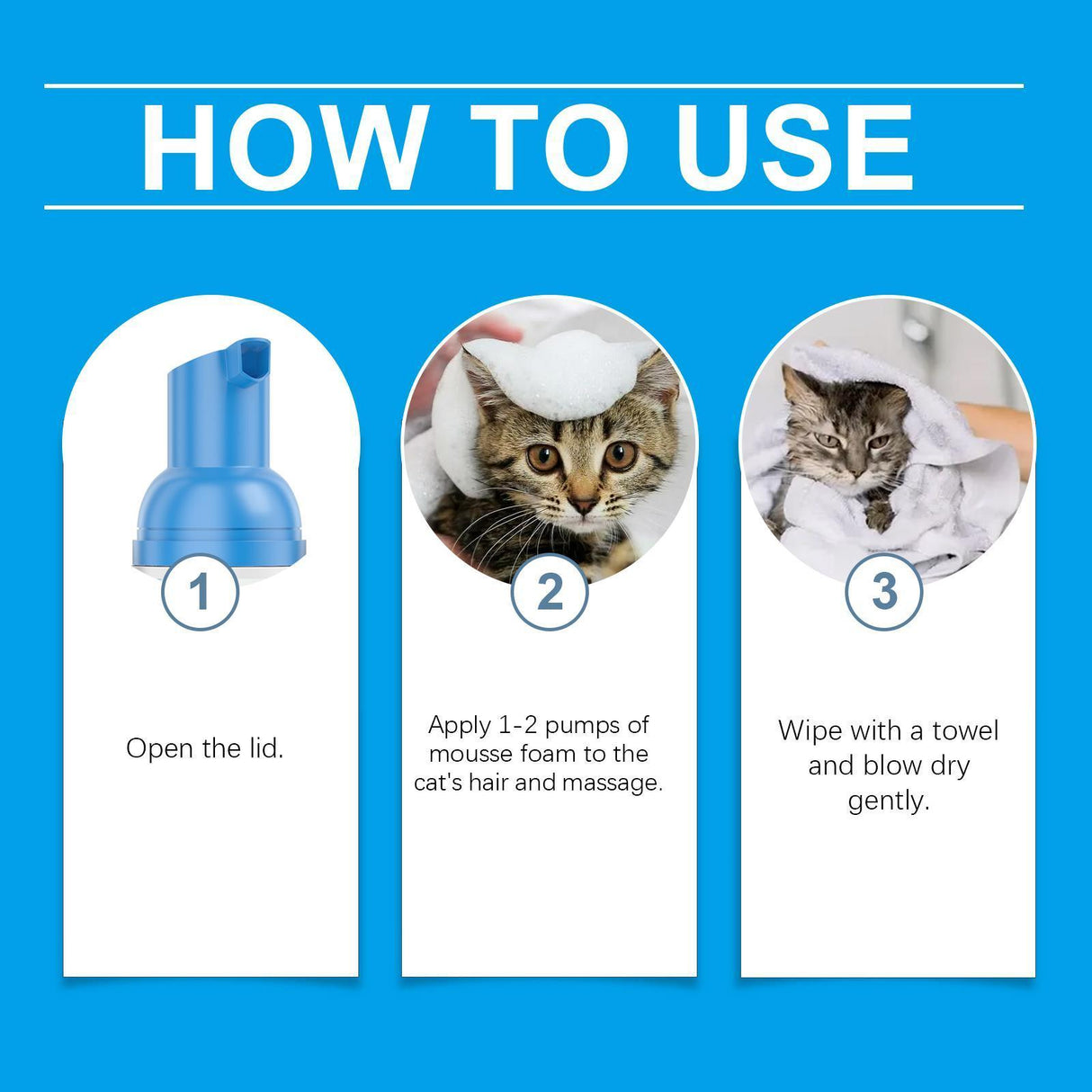 HOW TO USE

1

Open the lid.

2

Apply 1-2 pumps of mousse foam to the cat's hair and massage.

3

Wipe with a towel and blow dry gently.