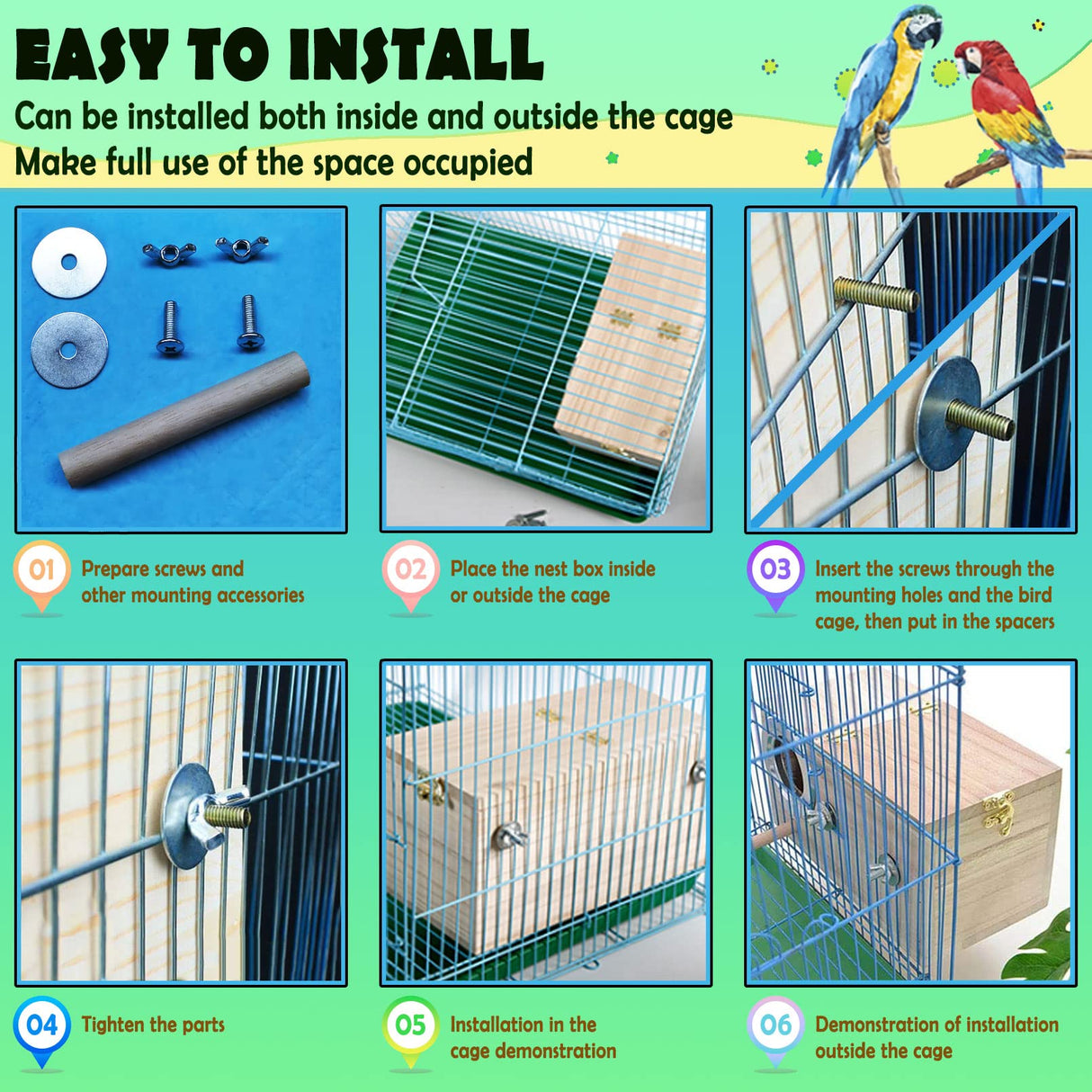 EASY TO INSTALL

Can be installed both inside and outside the cage

Make full use of the space occupied

01 Prepare screws and other mounting accessories

02 Place the nest box inside or outside the cage

03 Insert the screws through the mounting holes and the bird cage, then put in the spacers

04 Tighten the parts

05 Installation in the cage demonstration

06 Demonstration of installation outside the cage