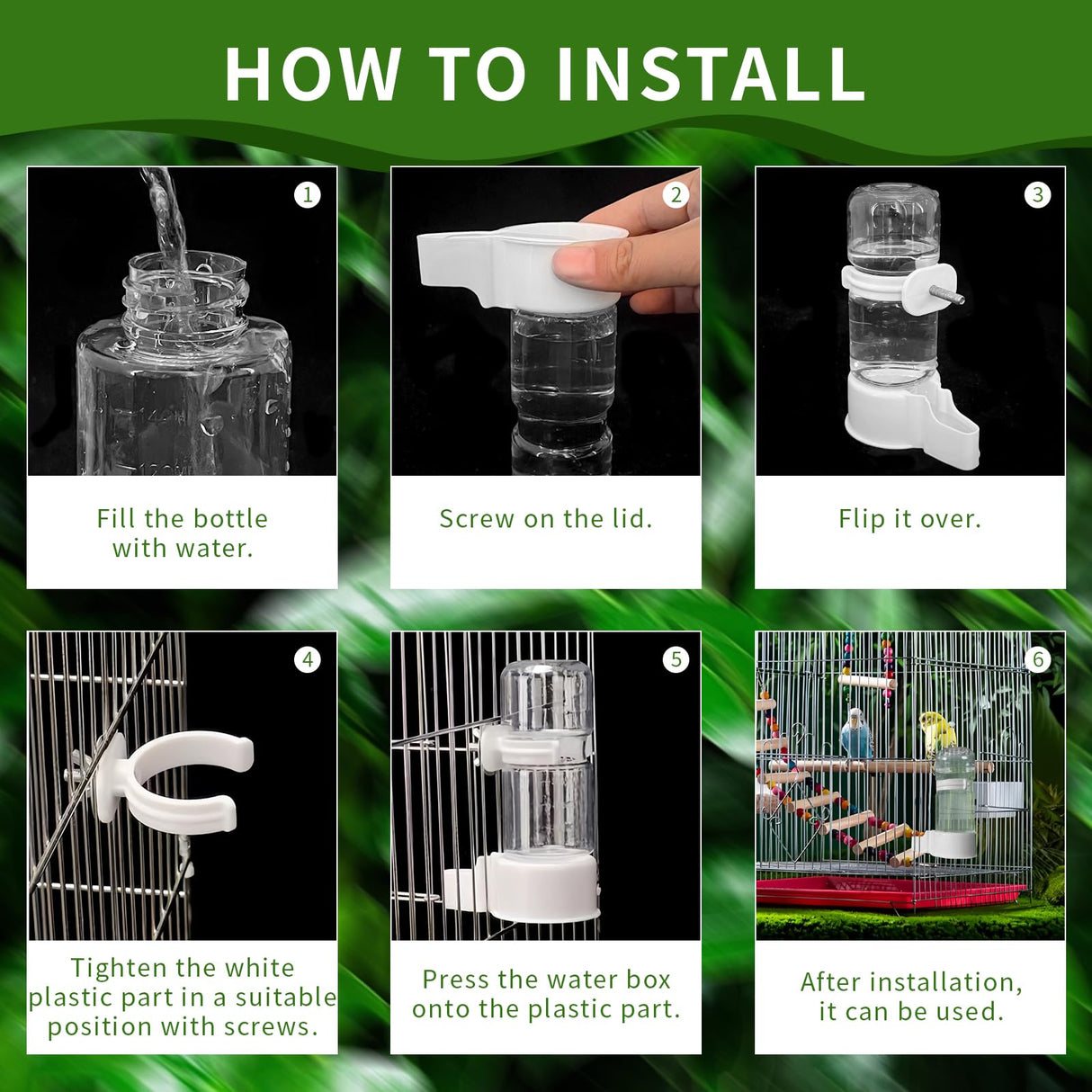 HOW TO INSTALL

1

Fill the bottle with water.

2

Screw on the lid.

3

Flip it over.

4

Tighten the white plastic part in a suitable position with screws.

5

Press the water box onto the plastic part.

6

After installation, it can be used.