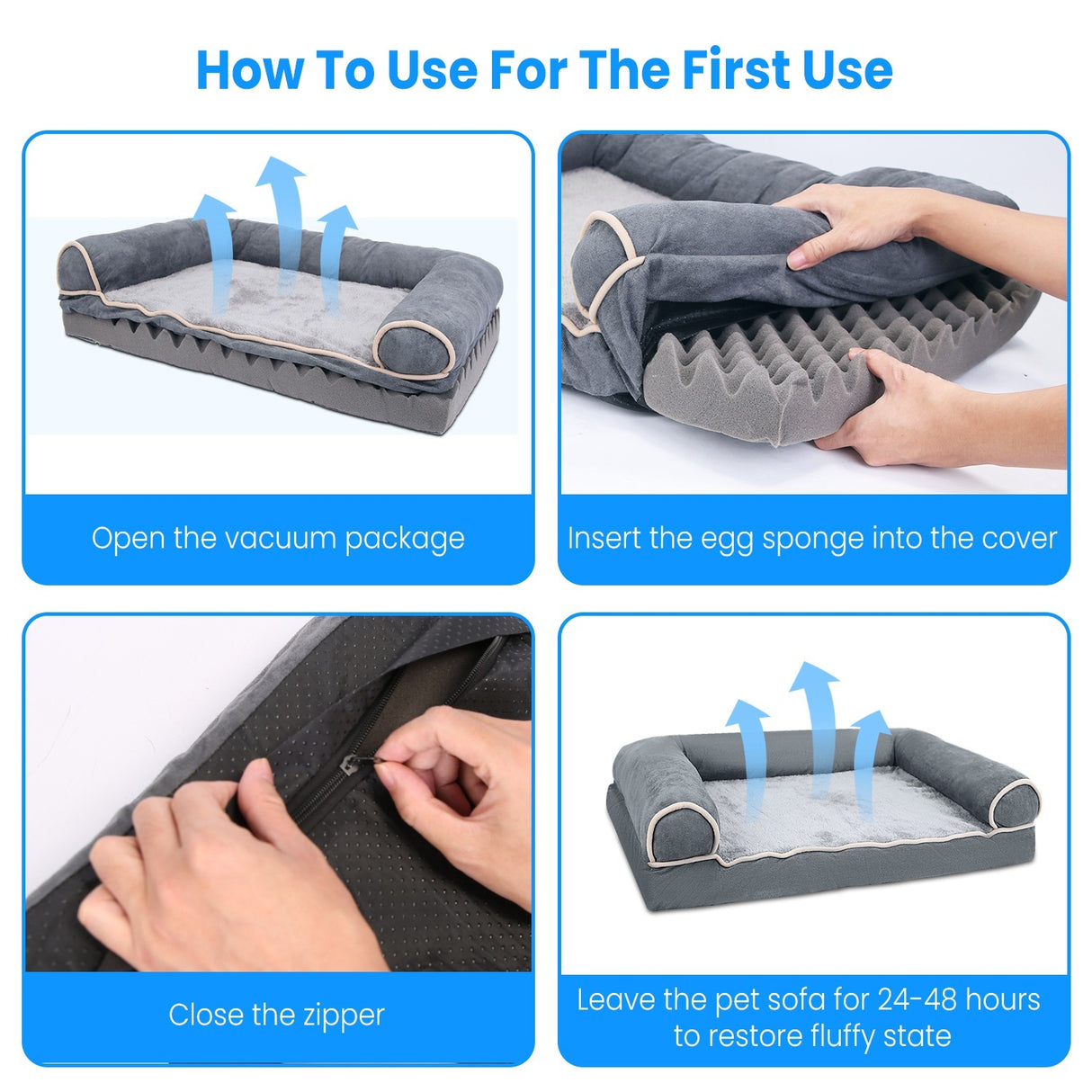 How To Use For The First Use

Open the vacuum package

Insert the egg sponge into the cover

Close the zipper

Leave the pet sofa for 24-48 hours to restore fluffy state