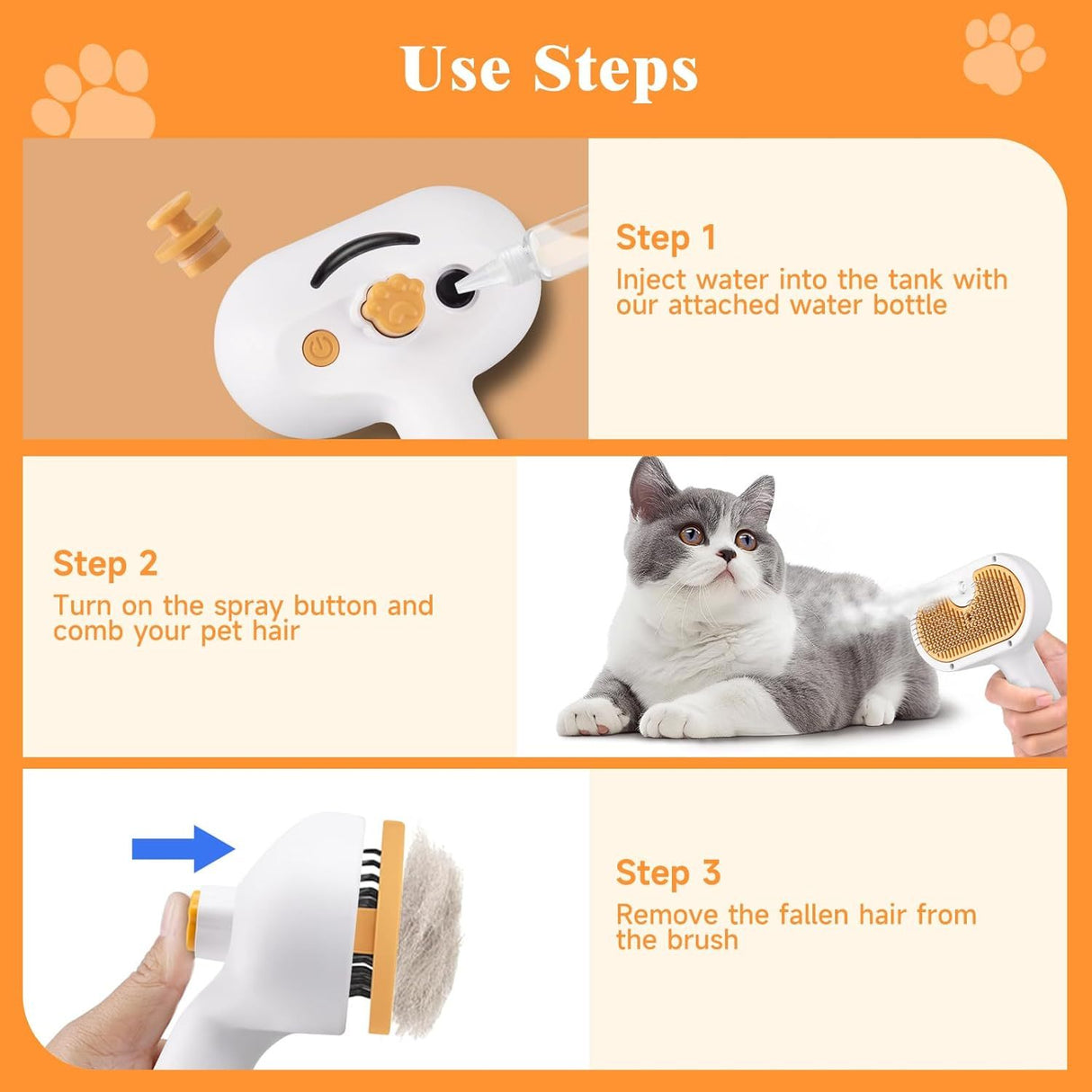 Use Steps

Step 1
Inject water into the tank with our attached water bottle

Step 2
Turn on the spray button and comb your pet hair

Step 3
Remove the fallen hair from the brush