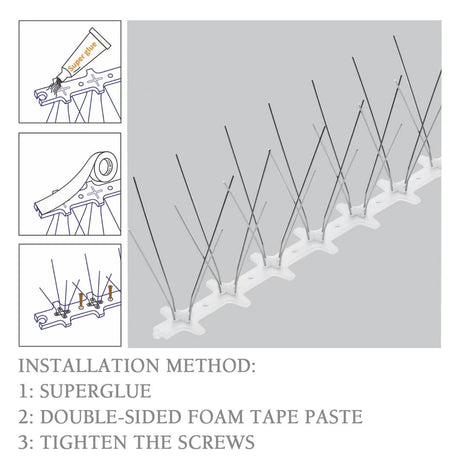 Super glue

INSTALLATION METHOD:
1: SUPERGLUE
2: DOUBLE-SIDED FOAM TAPE PASTE
3: TIGHTEN THE SCREWS