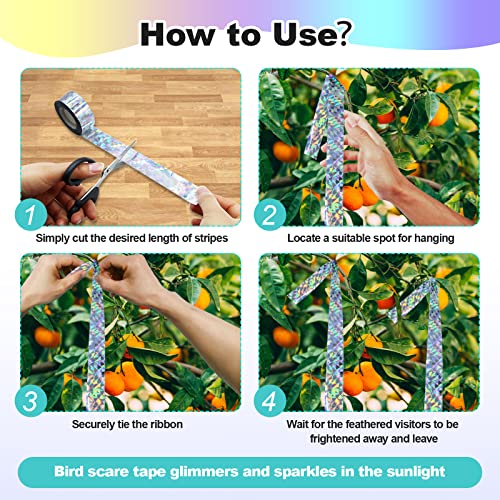 How to Use?

1

Simply cut the desired length of stripes

2

Locate a suitable spot for hanging

3

Securely tie the ribbon

4

Wait for the feathered visitors to be frightened away and leave

Bird scare tape glimmers and sparkles in the sunlight