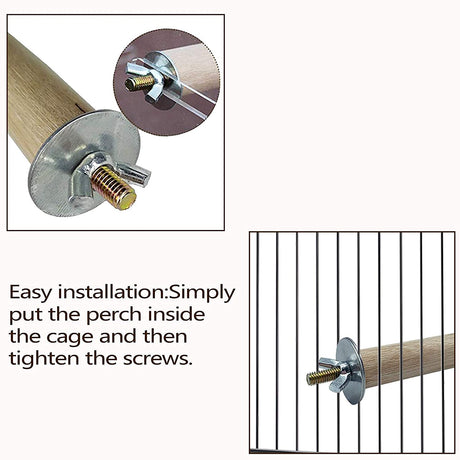 Easy installation:Simply put the perch inside the cage and then tighten the screws.