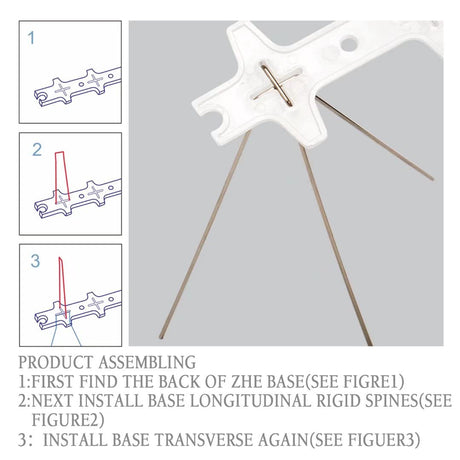 1

2

3

PRODUCT ASSEMBLING
1:FIRST FIND THE BACK OF ZHE BASE(SEE FIGRE1)
2:NEXT INSTALL BASE LONGITUDINAL RIGID SPINES(SEE FIGURE2)
3: INSTALL BASE TRANSVERSE AGAIN(SEE FIGUER3)