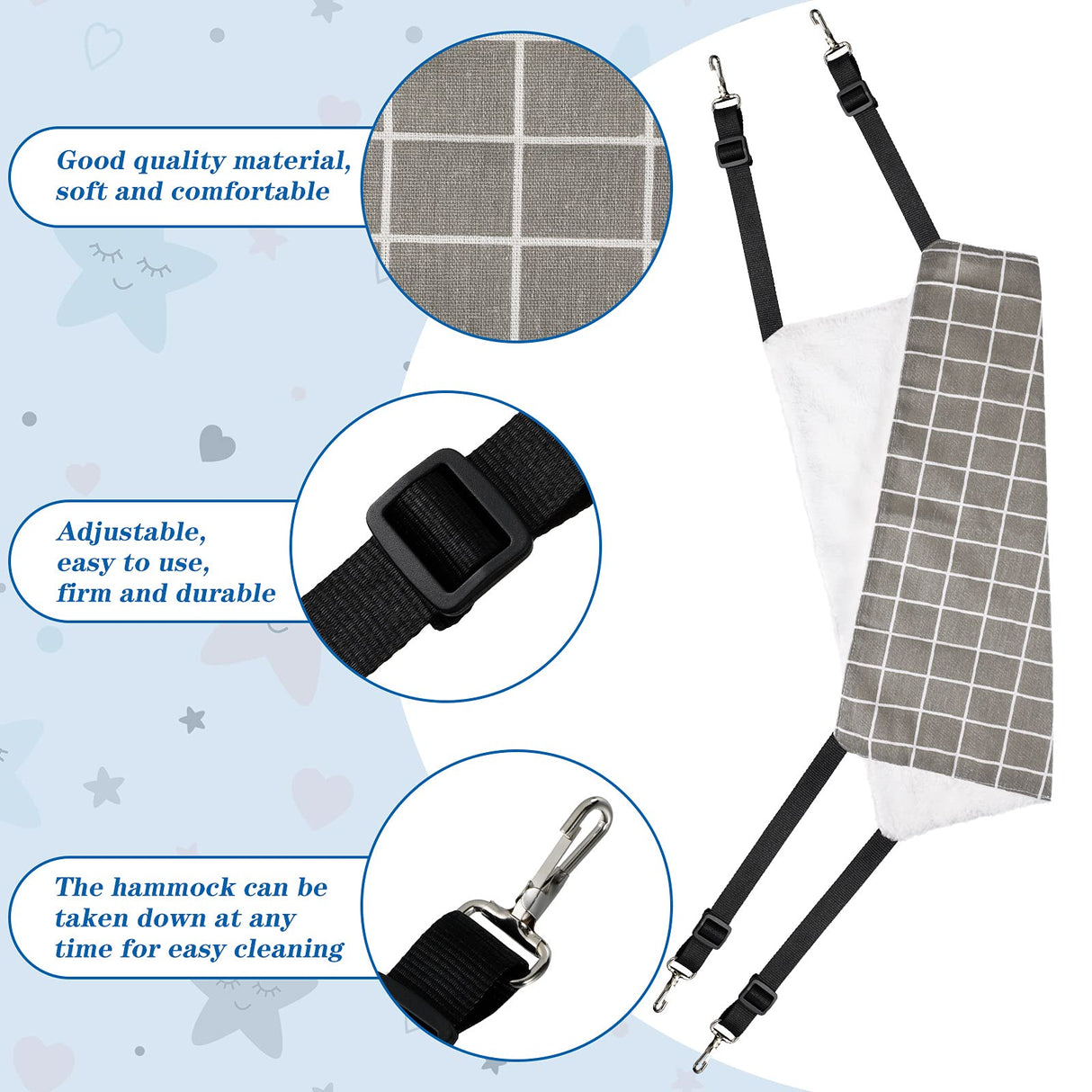 Good quality material, soft and comfortable

Adjustable, easy to use, firm and durable

The hammock can be taken down at any time for easy cleaning