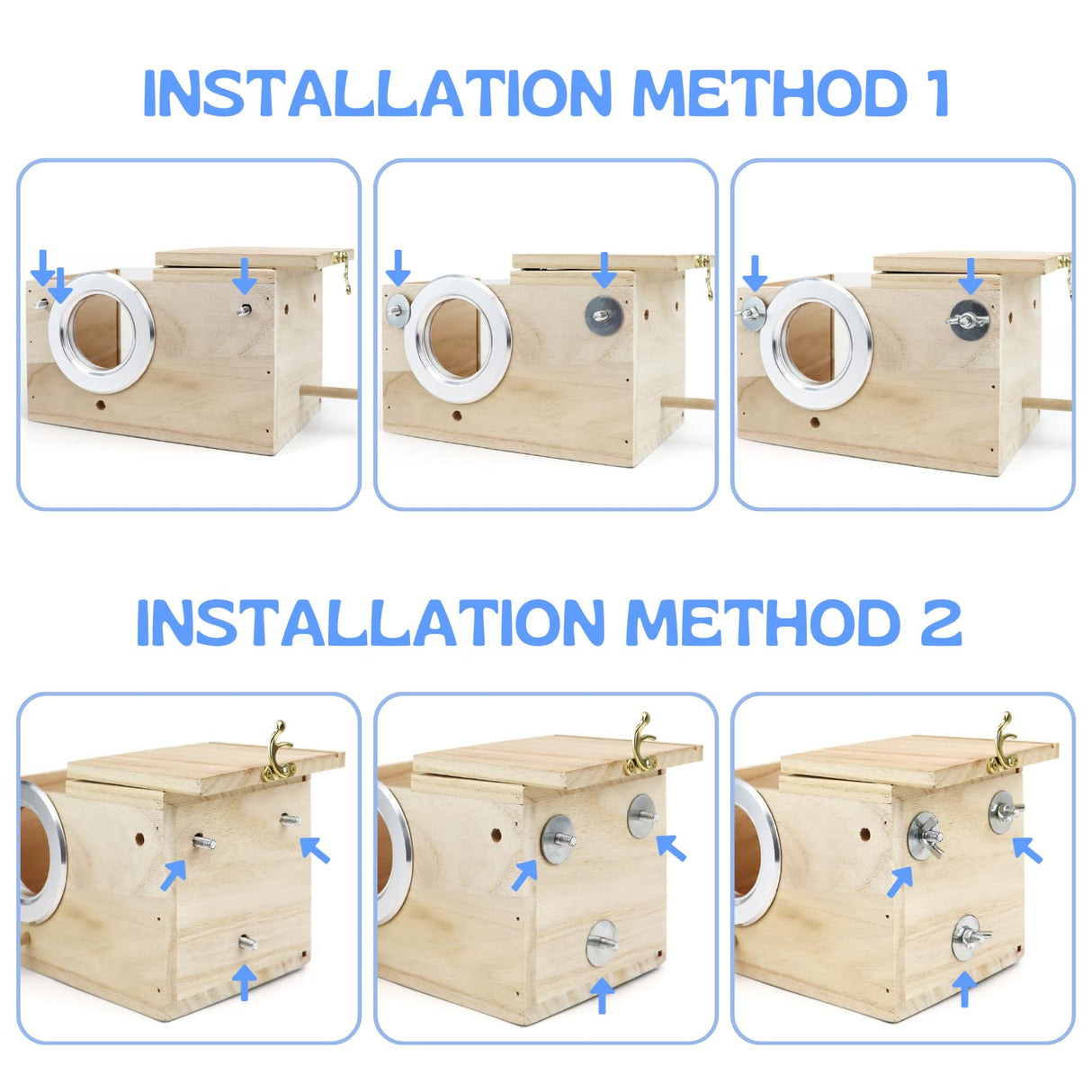 INSTALLATION METHOD 1

INSTALLATION METHOD 2