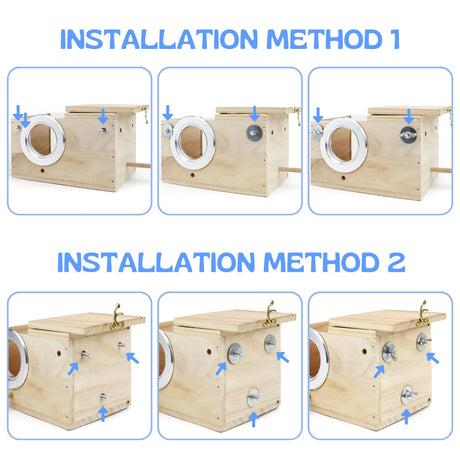 INSTALLATION METHOD 1

INSTALLATION METHOD 2