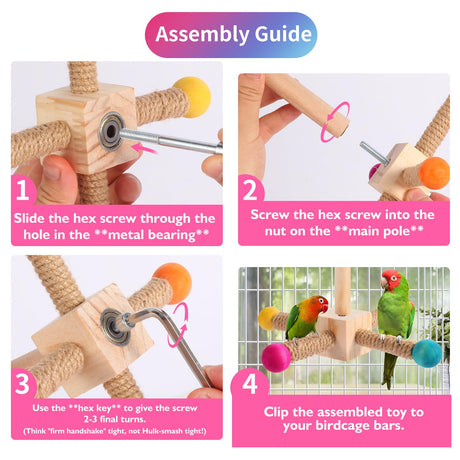 Assembly Guide

1

Slide the hex screw through the hole in the **metal bearing**

2

Screw the hex screw into the nut on the **main pole**

3

Use the **hex key** to give the screw 2-3 final turns.
(Think "firm handshake" tight, not Hulk-smash tight!)

4

Clip the assembled toy to your birdcage bars.