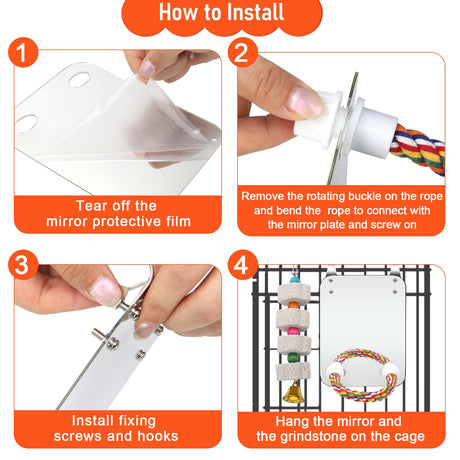 How to Install

1

Tear off the mirror protective film

2

Remove the rotating buckle on the rope and bend the rope to connect with the mirror plate and screw on

3

Install fixing screws and hooks

4

Hang the mirror and the grindstone on the cage