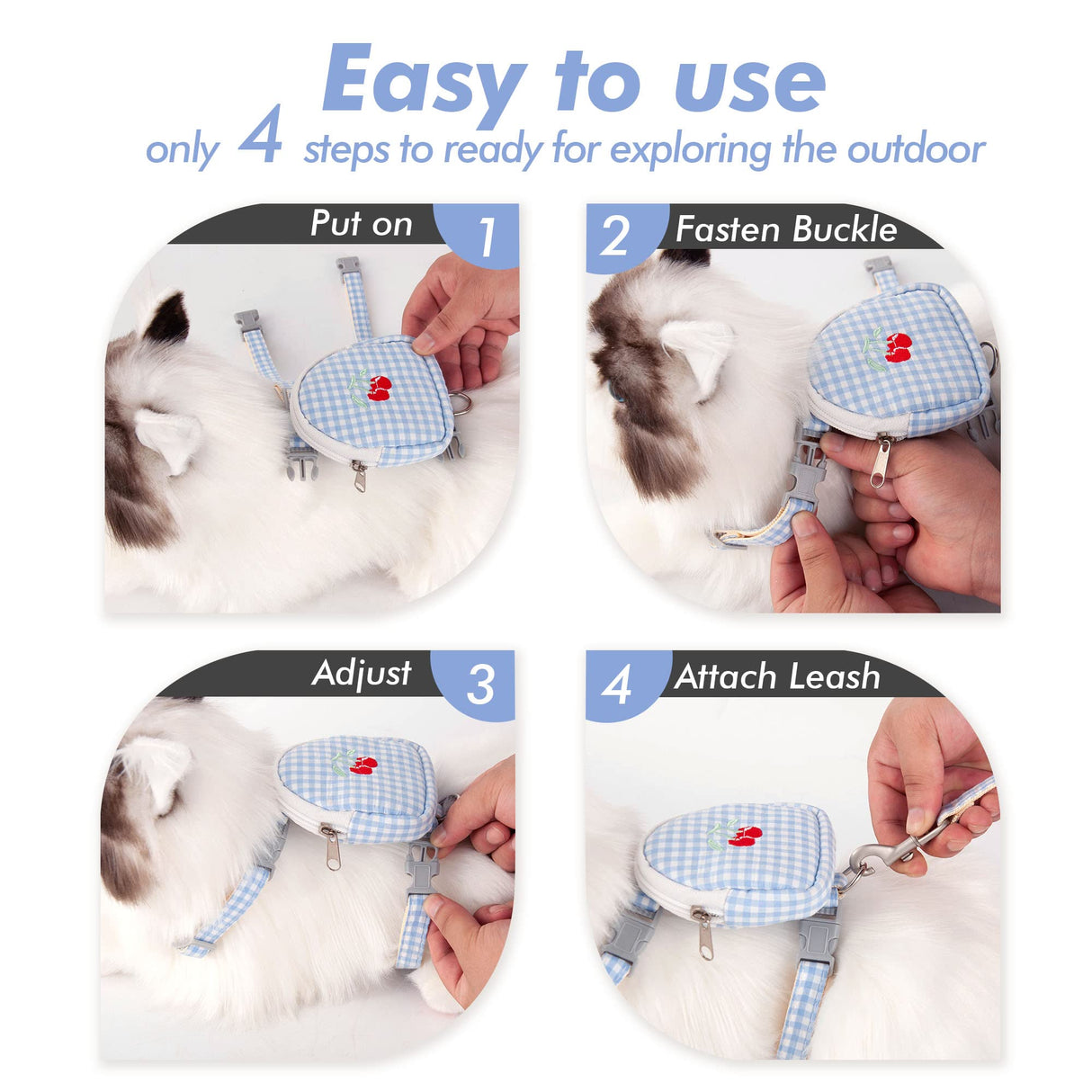 Easy to use
only 4 steps to ready for exploring the outdoor

Put on 1

2 Fasten Buckle

Adjust 3

4 Attach Leash