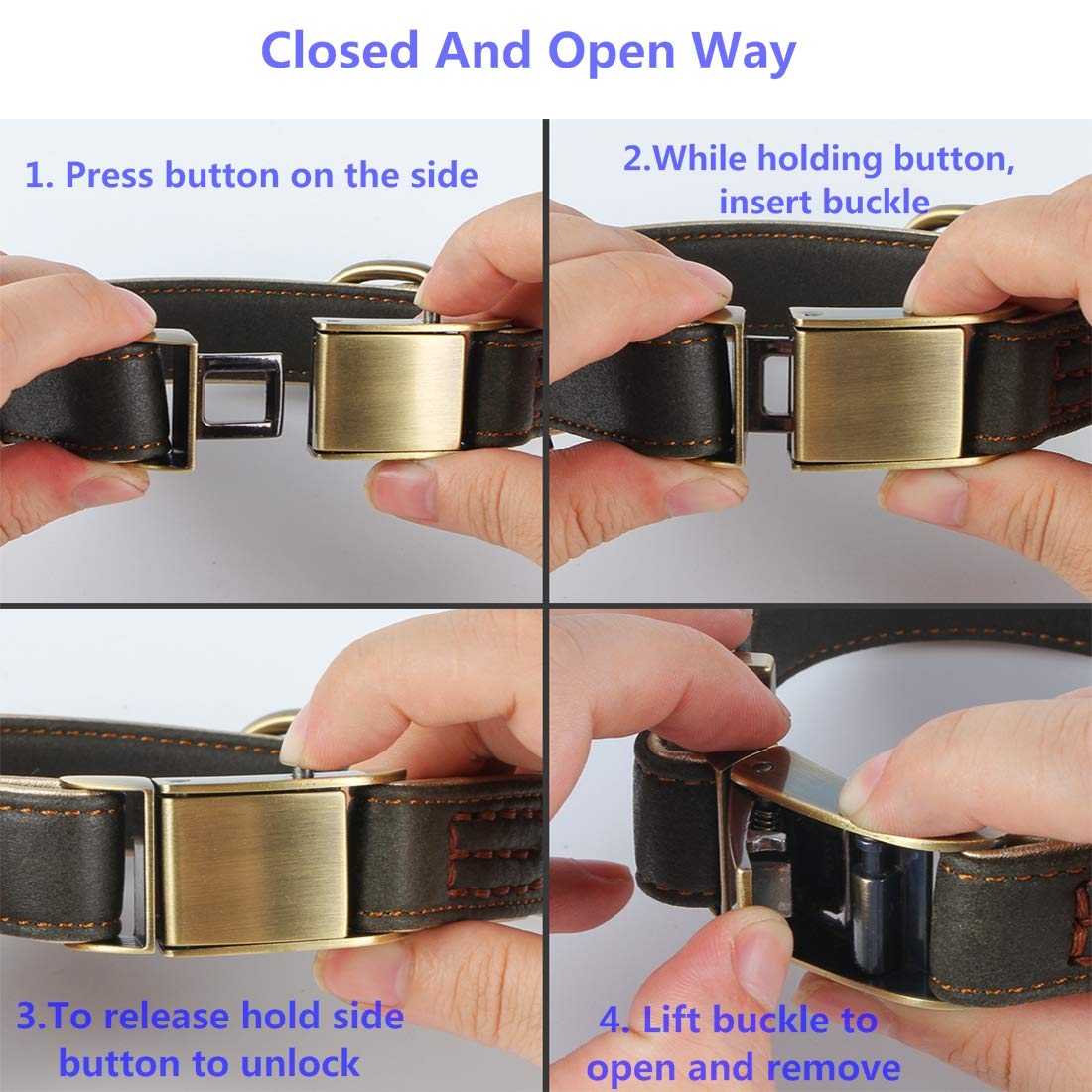 Closed And Open Way

1. Press button on the side

2.While holding button, insert buckle

3.To release hold side button to unlock

4. Lift buckle to open and remove