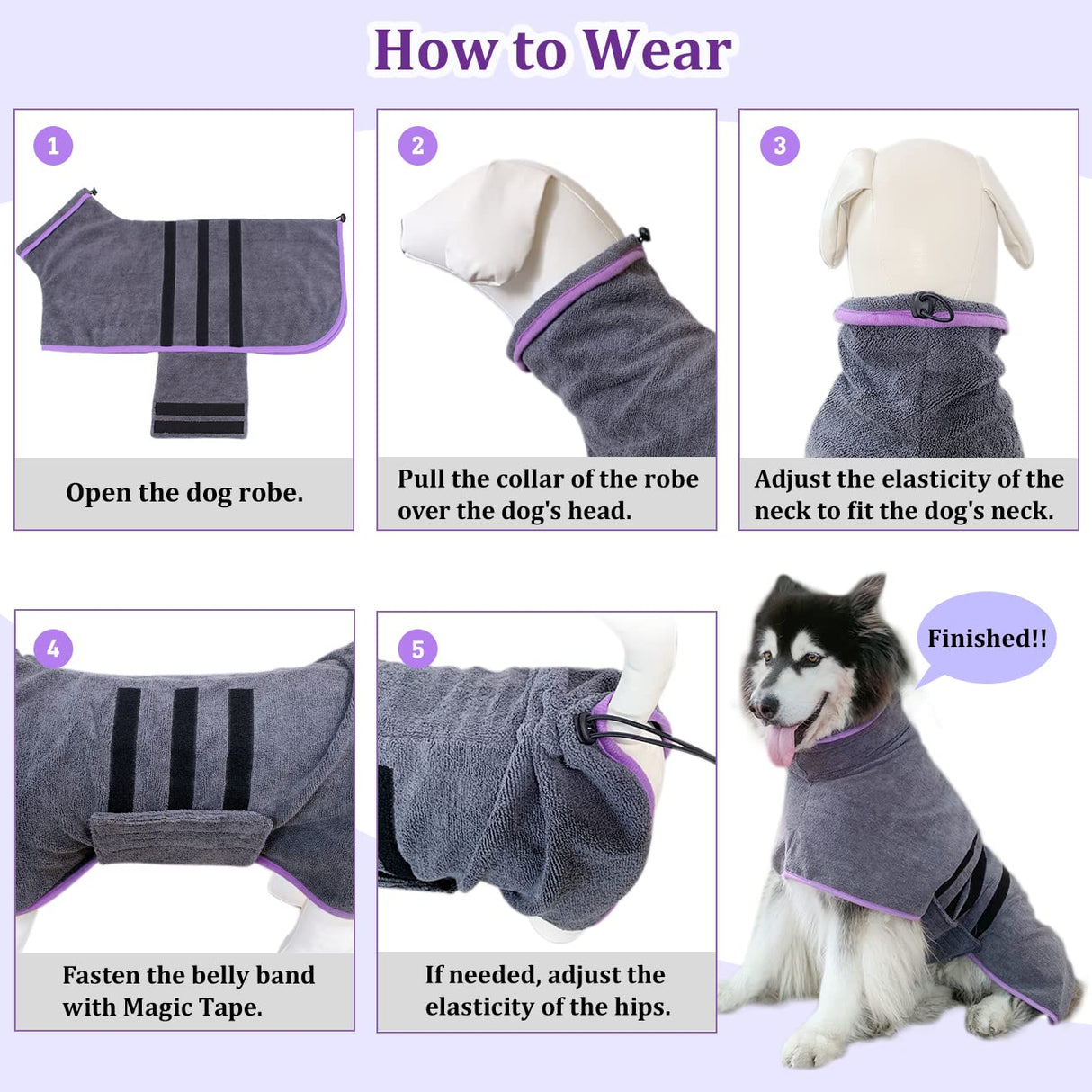 How to Wear

1

Open the dog robe.

2

Pull the collar of the robe over the dog's head.

3

Adjust the elasticity of the neck to fit the dog's neck.

4

Fasten the belly band with Magic Tape.

5

If needed, adjust the elasticity of the hips.

Finished!!