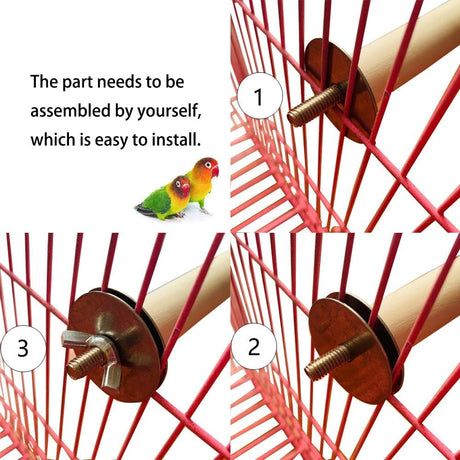 The part needs to be assembled by yourself, which is easy to install.

1

3

2