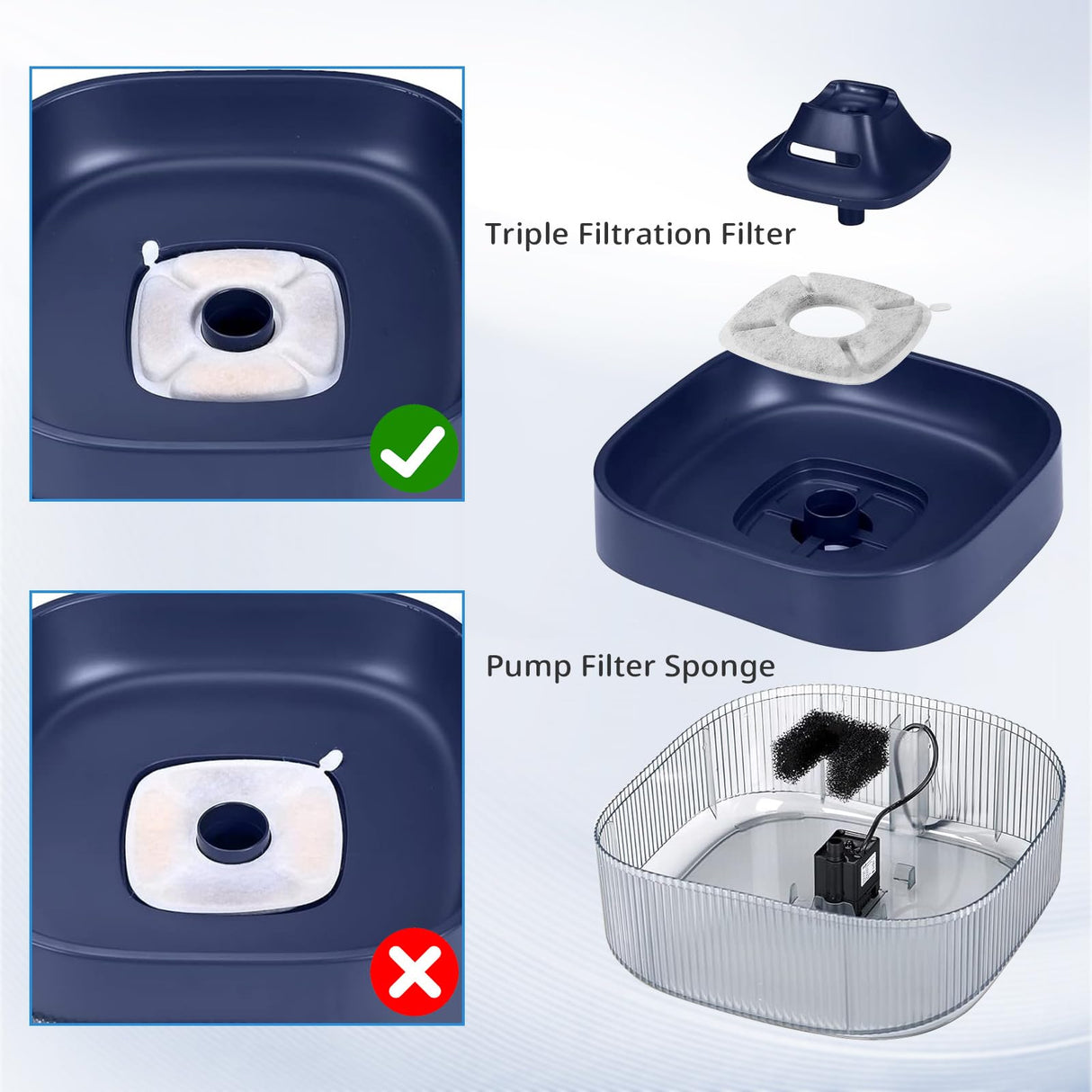 Triple Filtration Filter

Pump Filter Sponge