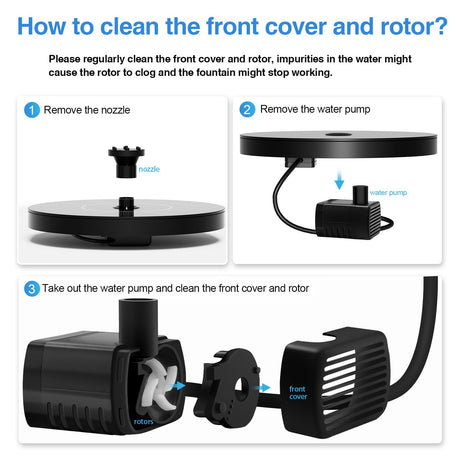 How to clean the front cover and rotor?

Please regularly clean the front cover and rotor, impurities in the water might cause the rotor to clog and the fountain might stop working.

1 Remove the nozzle

nozzle

2 Remove the water pump

water pump

3 Take out the water pump and clean the front cover and rotor

rotors

front cover