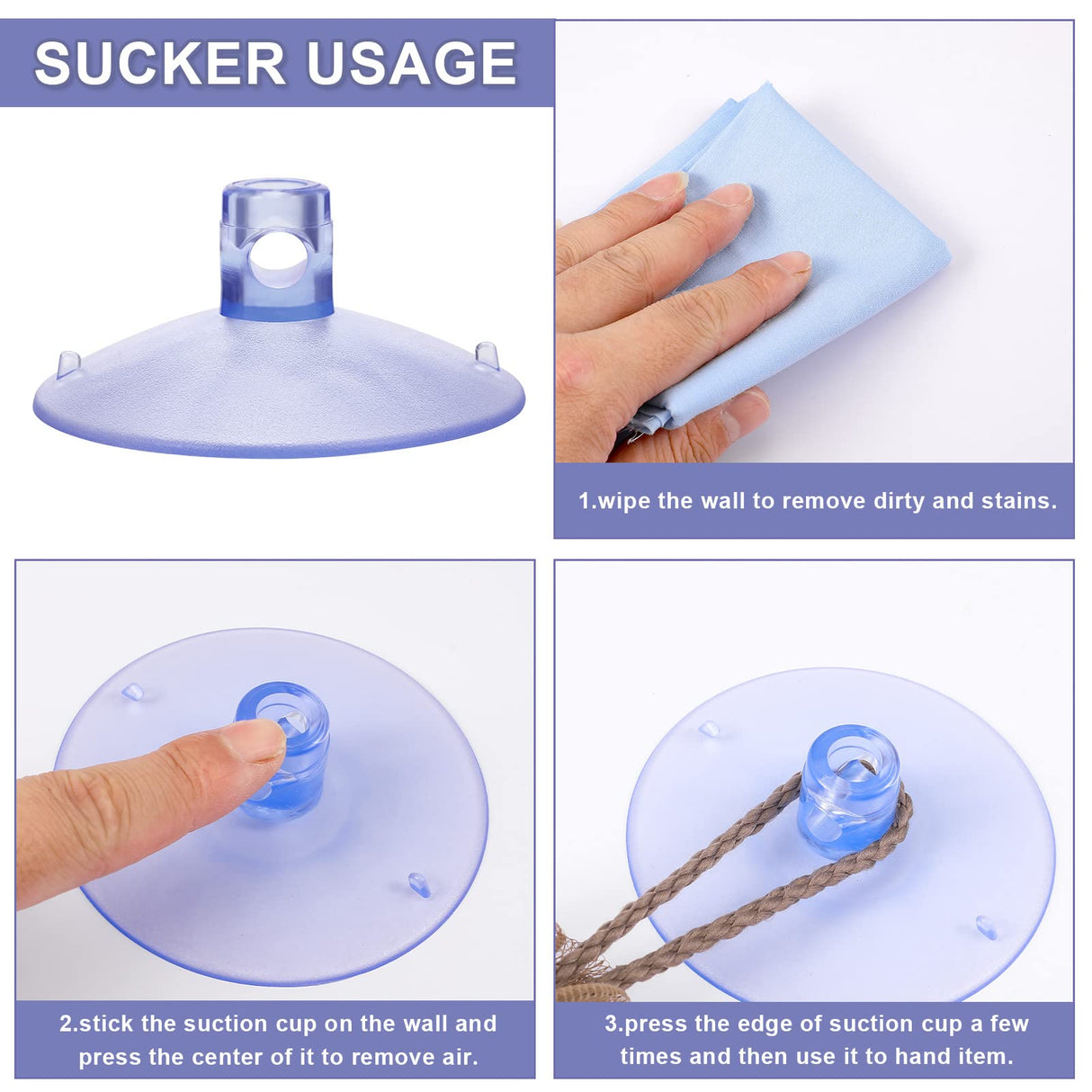 SUCKER USAGE

1.wipe the wall to remove dirty and stains.

2.stick the suction cup on the wall and press the center of it to remove air.

3.press the edge of suction cup a few times and then use it to hand item.