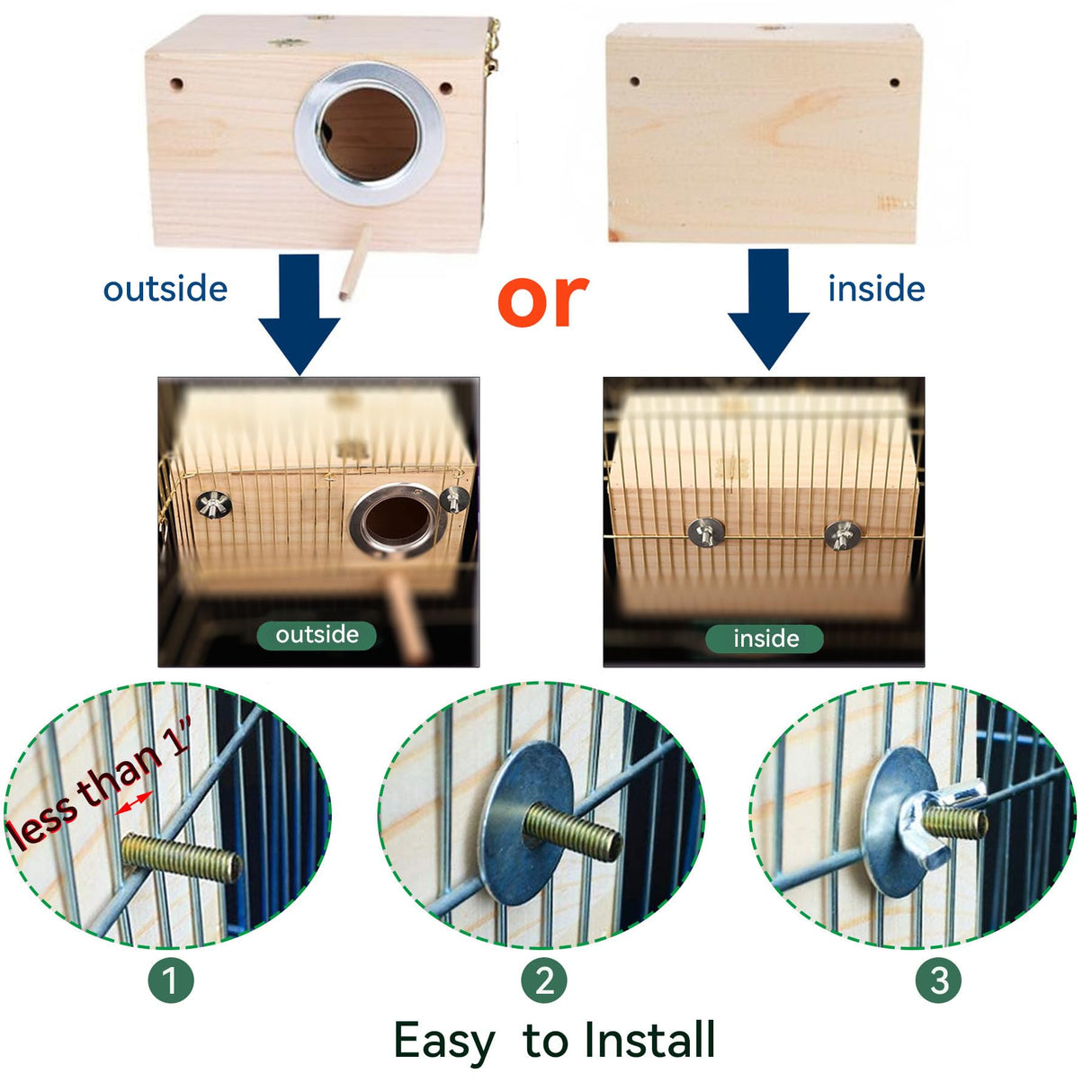 outside

or

inside

outside

inside

less than 1"

1

2

3

Easy to Install