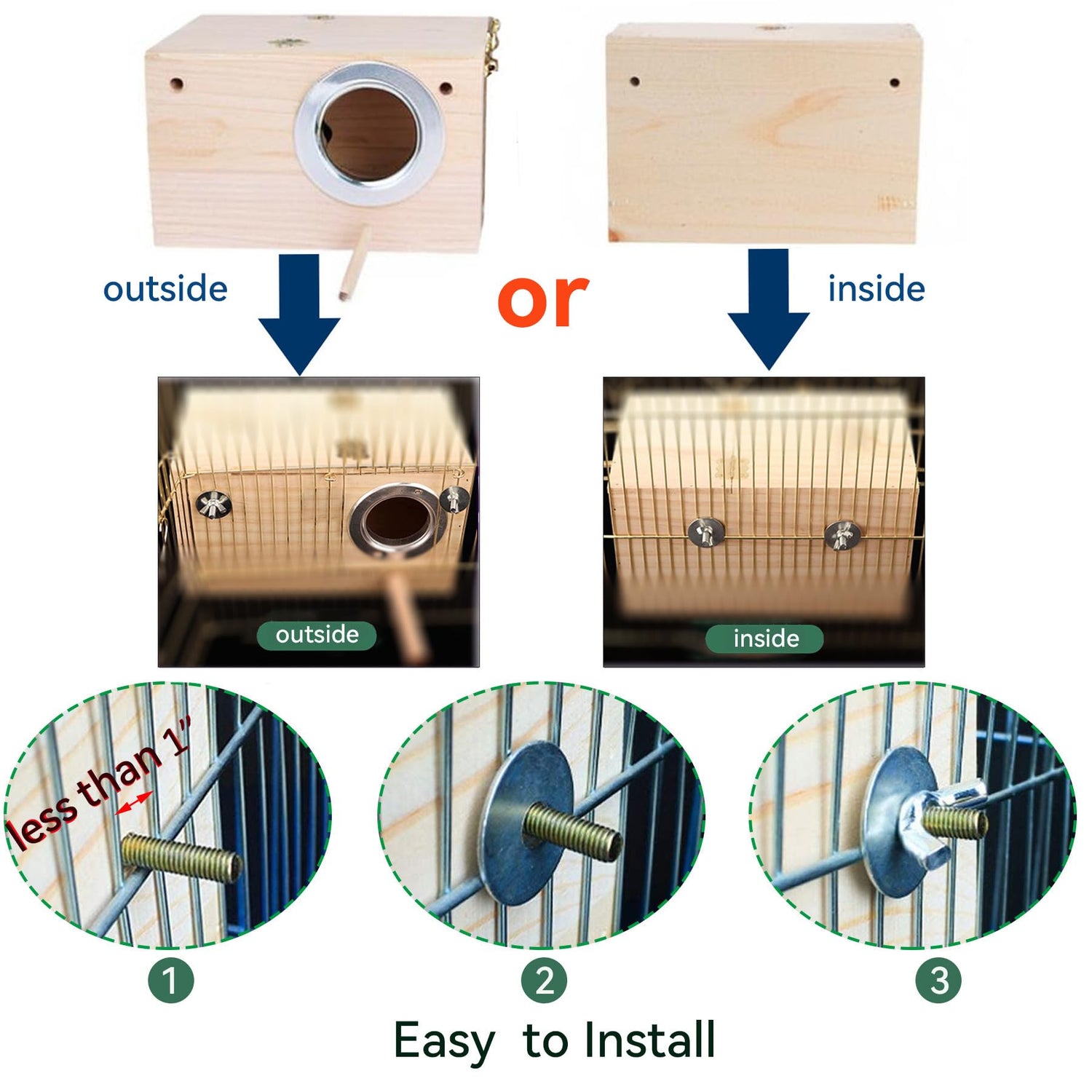 outside

or

inside

outside

inside

less than 1"

1

2

3

Easy to Install