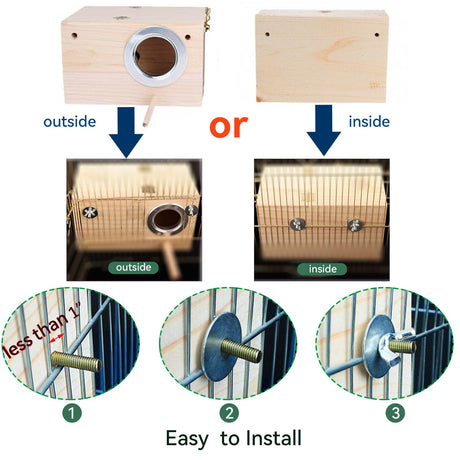 outside

or

inside

outside

inside

less than 1"

1

2

3

Easy to Install