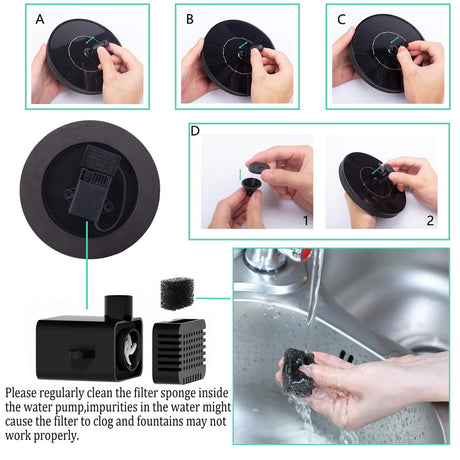 A

B

C

D

1

2

Please regularly clean the filter sponge inside the water pump,impurities in the water might cause the filter to clog and fountains may not work properly.