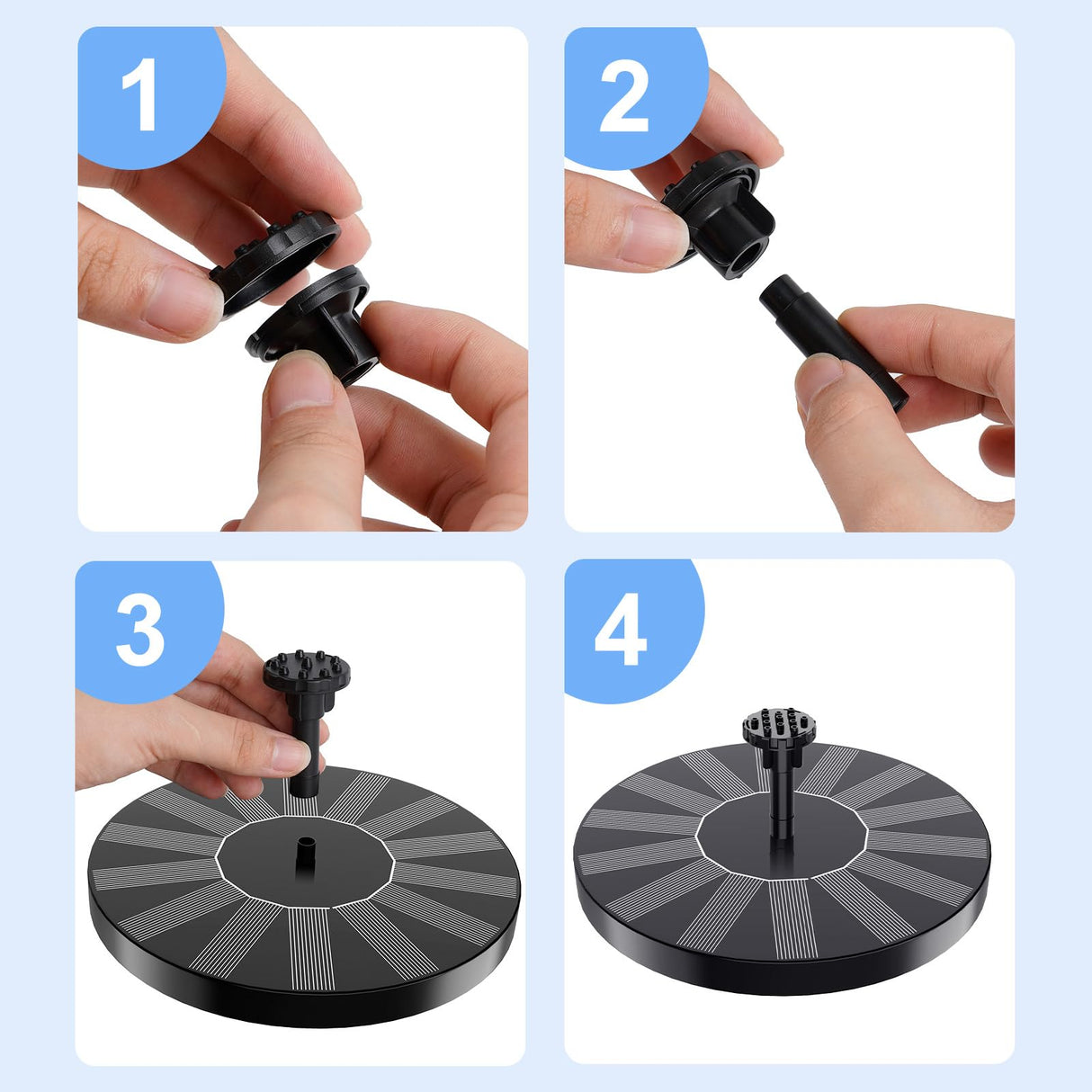 1

2

3

4