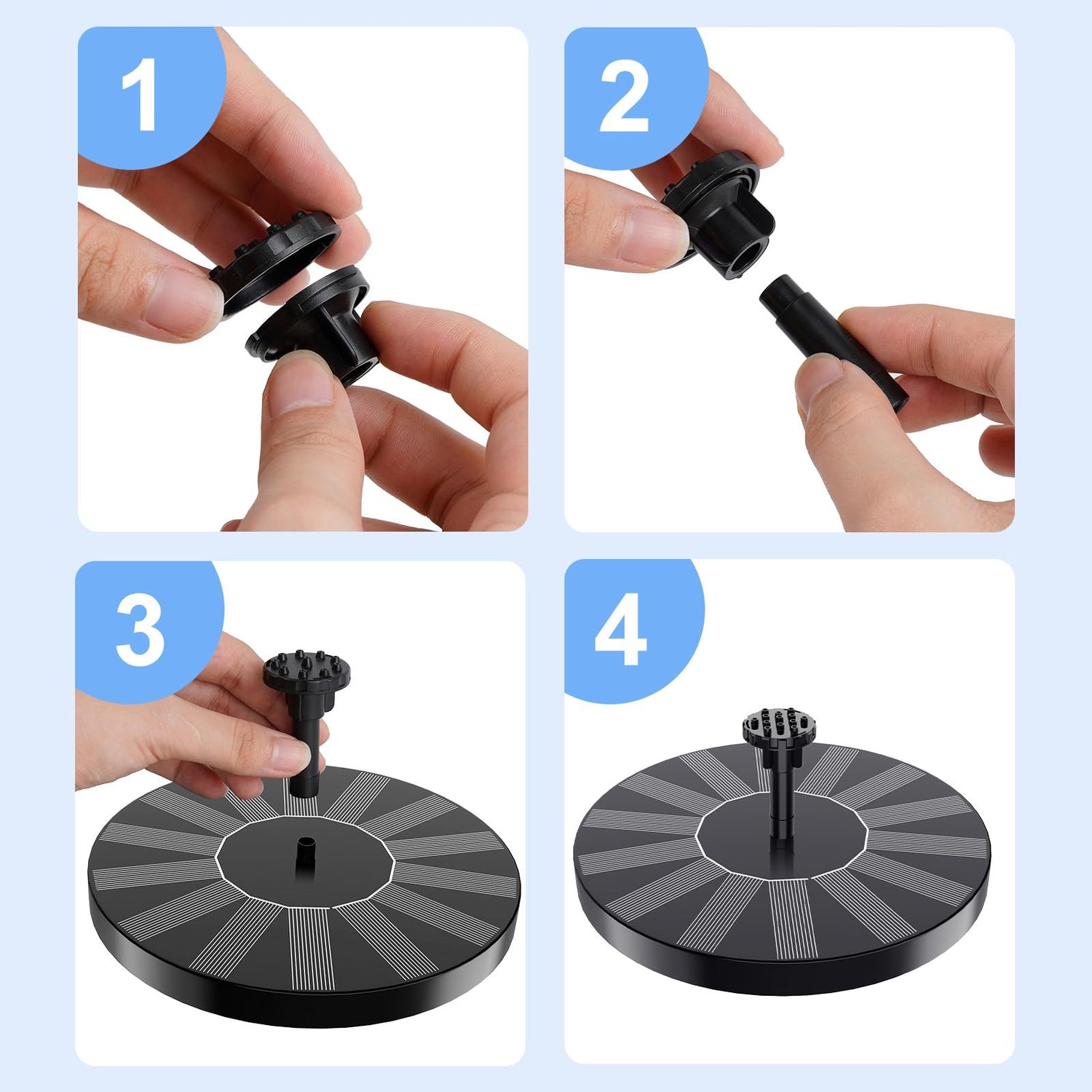 1

2

3

4