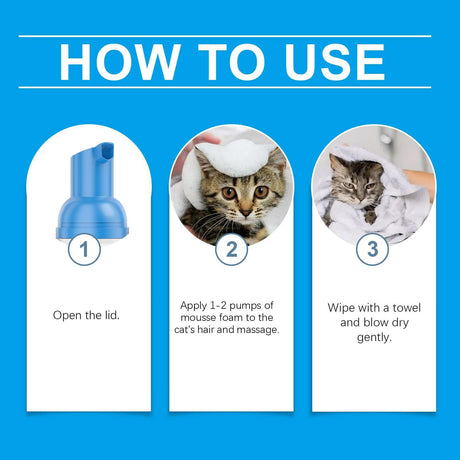 HOW TO USE

1

Open the lid.

2

Apply 1-2 pumps of mousse foam to the cat's hair and massage.

3

Wipe with a towel and blow dry gently.