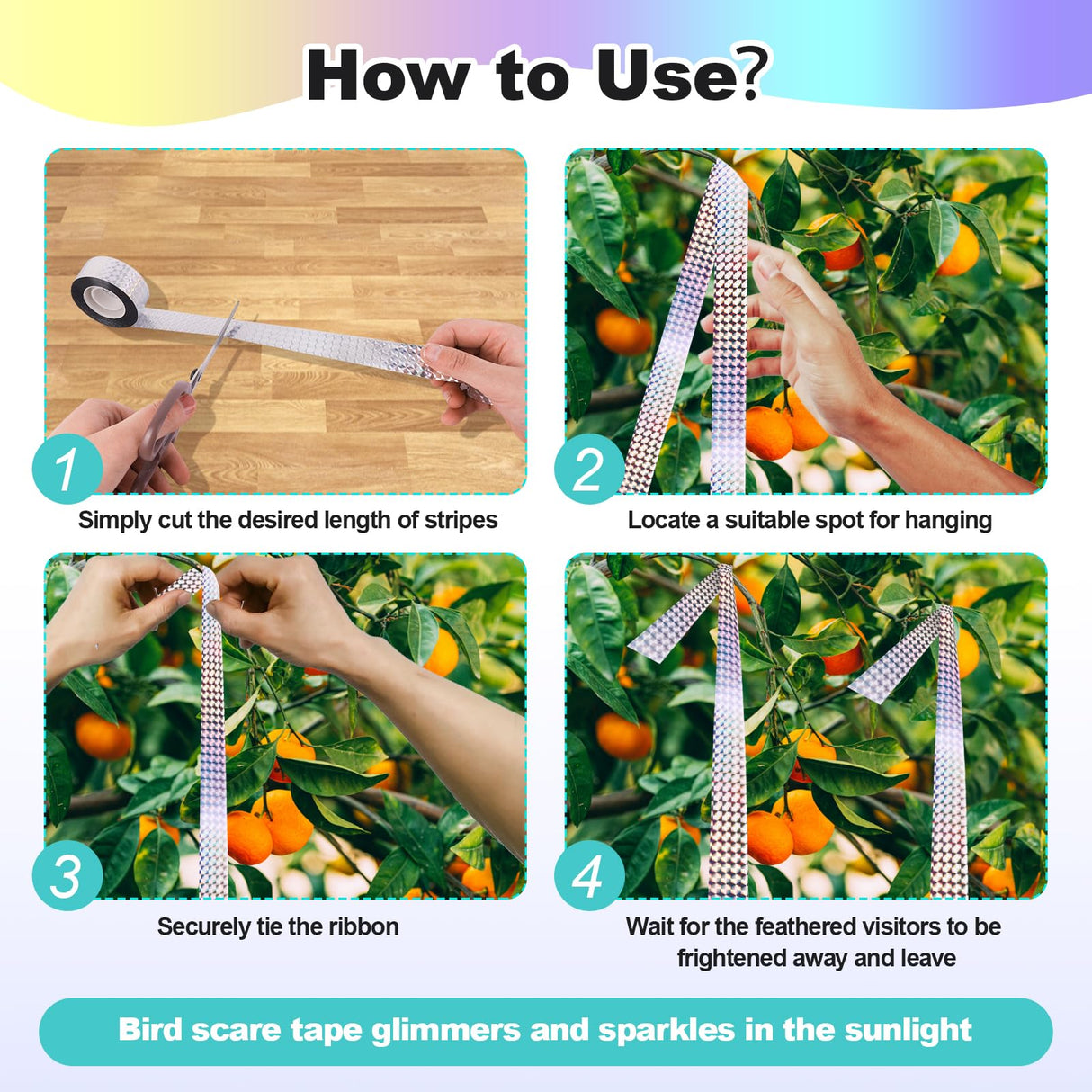 How to Use?

1

Simply cut the desired length of stripes

2

Locate a suitable spot for hanging

3

Securely tie the ribbon

4

Wait for the feathered visitors to be frightened away and leave

Bird scare tape glimmers and sparkles in the sunlight