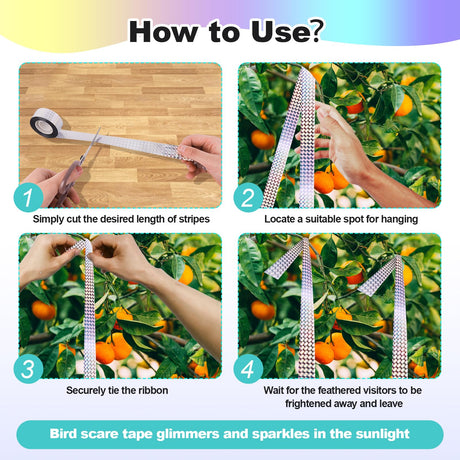 How to Use?

1
Simply cut the desired length of stripes

2
Locate a suitable spot for hanging

3
Securely tie the ribbon

4
Wait for the feathered visitors to be frightened away and leave

Bird scare tape glimmers and sparkles in the sunlight