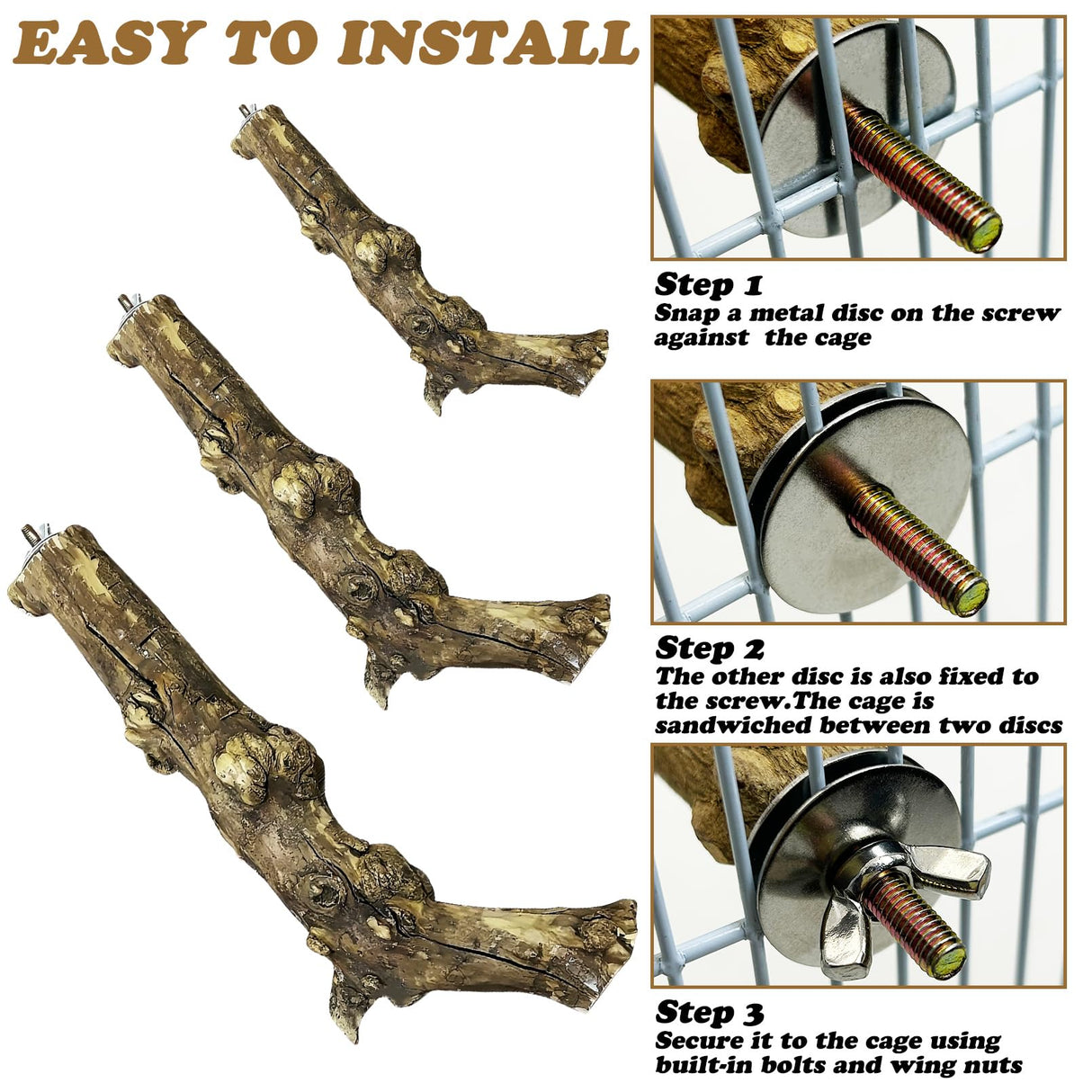 EASY TO INSTALL

Step 1
Snap a metal disc on the screw against the cage

Step 2
The other disc is also fixed to the screw.The cage is sandwiched between two discs

Step 3
Secure it to the cage using built-in bolts and wing nuts