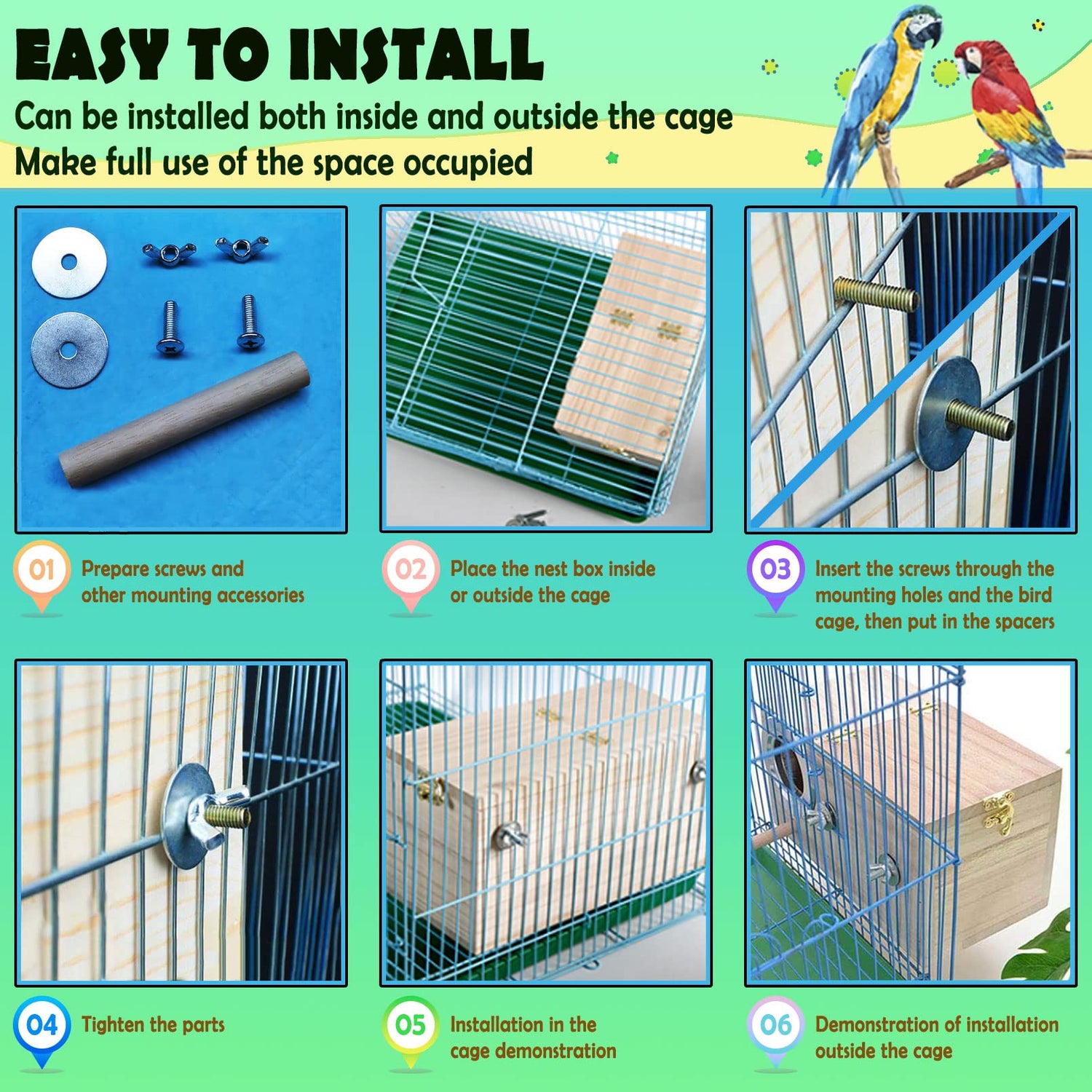 EASY TO INSTALL

Can be installed both inside and outside the cage
Make full use of the space occupied

01 Prepare screws and other mounting accessories

02 Place the nest box inside or outside the cage

03 Insert the screws through the mounting holes and the bird cage, then put in the spacers

04 Tighten the parts

05 Installation in the cage demonstration

06 Demonstration of installation outside the cage