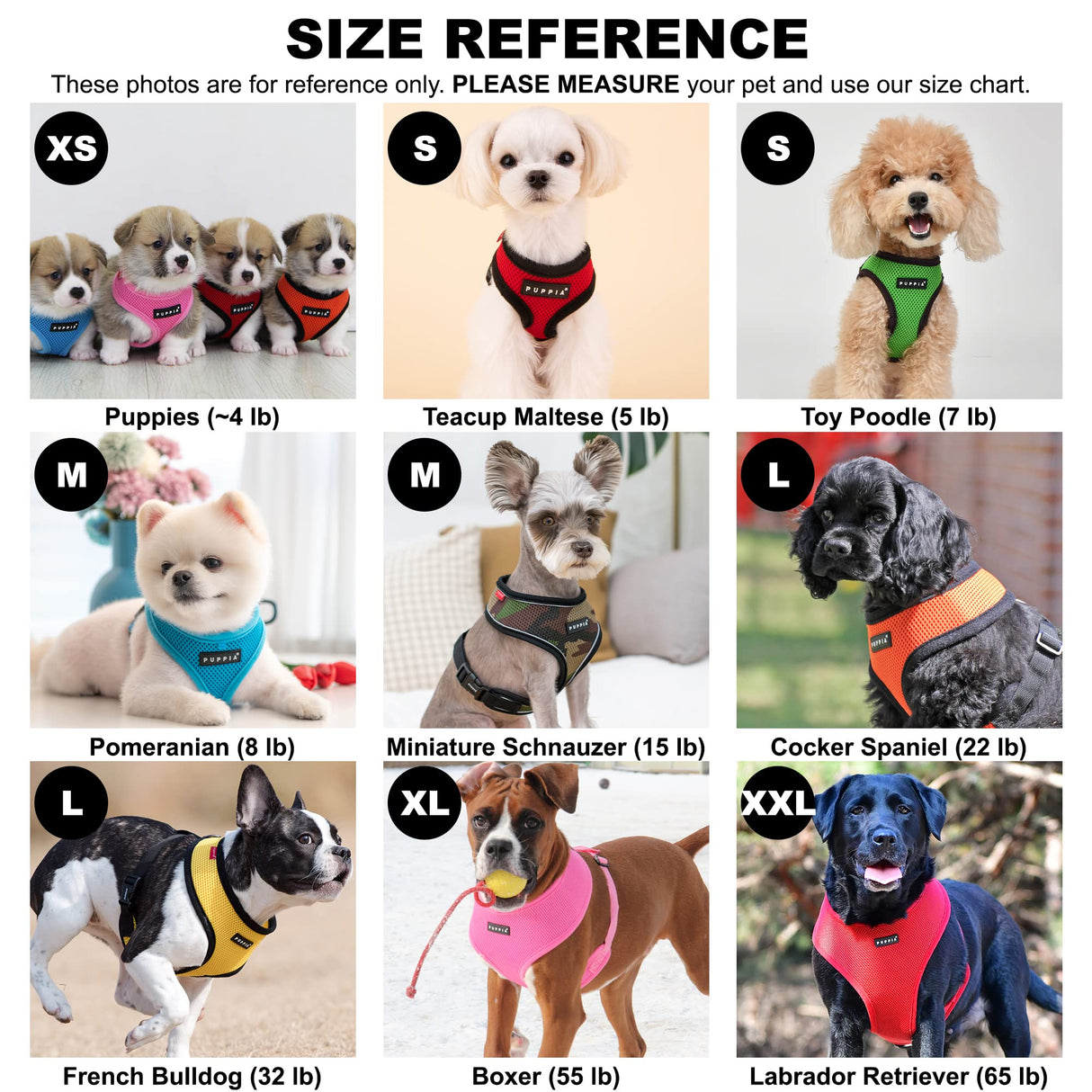 SIZE REFERENCE

These photos are for reference only. PLEASE MEASURE your pet and use our size chart.

XS
PUPPIA PUPPIA PUPPIA PUPPIA
Puppies (~4 lb)

S
PUPPIA
Teacup Maltese (5 lb)

S
PUPPIA
Toy Poodle (7 lb)

M
PUPPIA
Pomeranian (8 lb)

M
PUPPIA
Miniature Schnauzer (15 lb)

L
PUPPIA
Cocker Spaniel (22 lb)

L
PUPPIA
French Bulldog (32 lb)

XL
PUPPIA
Boxer (55 lb)

XXL
PUPPIA
Labrador Retriever (65 lb)