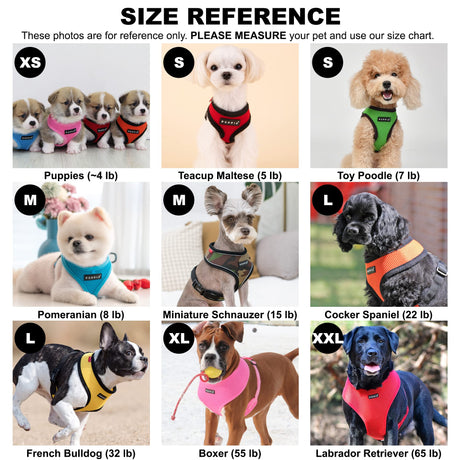 SIZE REFERENCE

These photos are for reference only. PLEASE MEASURE your pet and use our size chart.

XS
Puppies (~4 lb)

S
Teacup Maltese (5 lb)

S
Toy Poodle (7 lb)

M
Pomeranian (8 lb)

M
Miniature Schnauzer (15 lb)

L
Cocker Spaniel (22 lb)

L
French Bulldog (32 lb)

XL
Boxer (55 lb)

XXL
Labrador Retriever (65 lb)