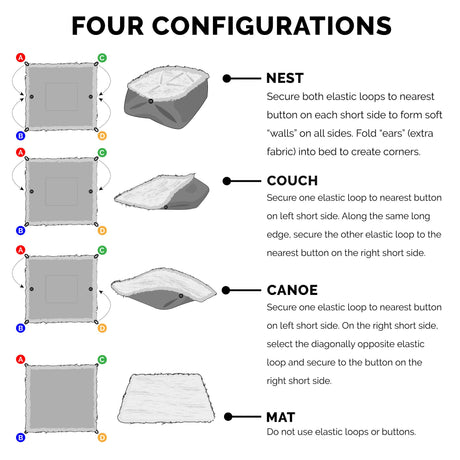 FOUR CONFIGURATIONS

A
C
B
D

NEST
Secure both elastic loops to nearest button on each short side to form soft "walls" on all sides. Fold "ears" (extra fabric) into bed to create corners.

A
C
B
D

COUCH
Secure one elastic loop to nearest button on left short side. Along the same long edge, secure the other elastic loop to the nearest button on the right short side.

A
C
B
D

CANOE
Secure one elastic loop to nearest button on left short side. On the right short side, select the diagonally opposite elastic loop and secure to the button on the right short side.

A
C
B
D

MAT
Do not use elastic loops or buttons.