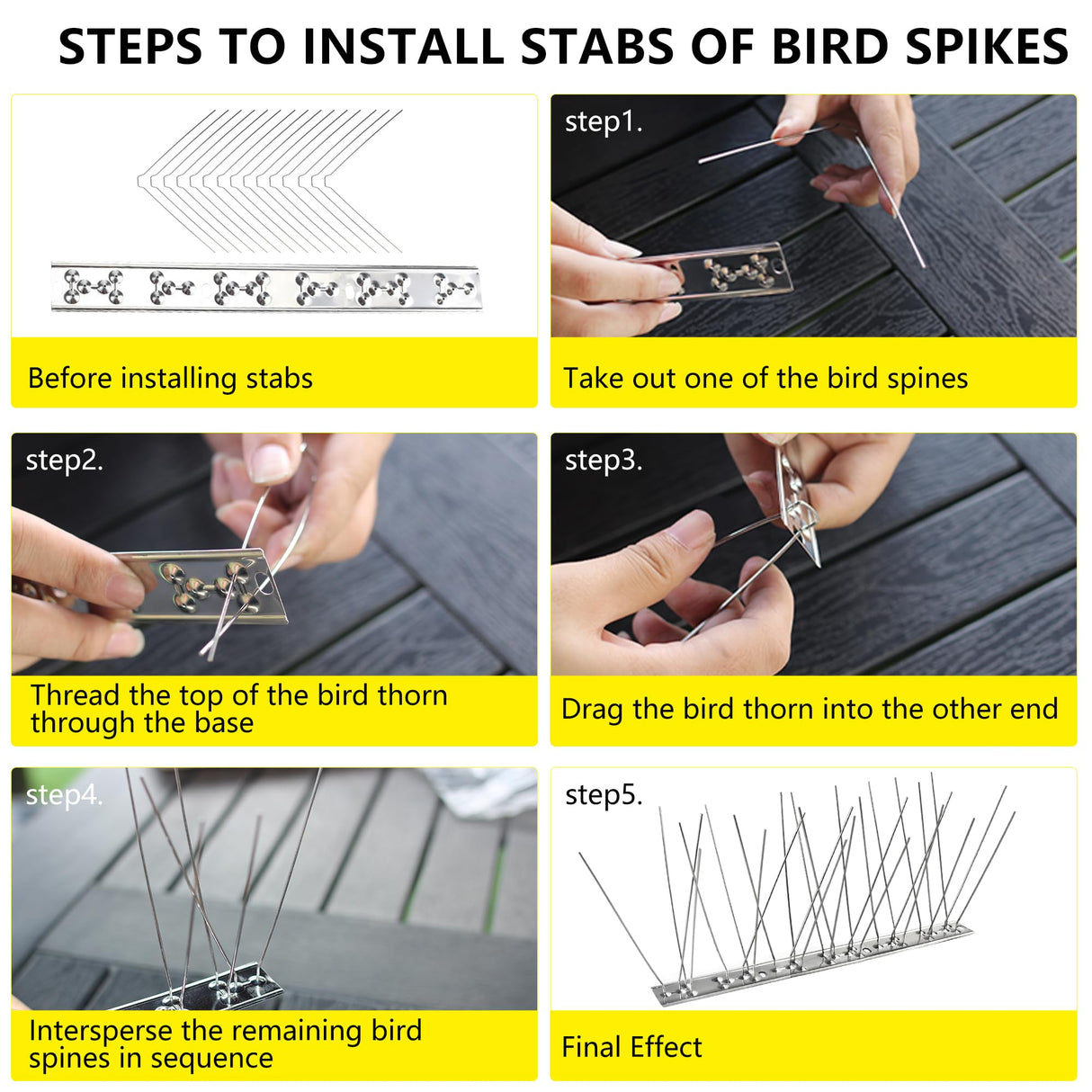 STEPS TO INSTALL STABS OF BIRD SPIKES

Before installing stabs

step1.

Take out one of the bird spines

step2.

Thread the top of the bird thorn through the base

step3.

Drag the bird thorn into the other end

step4.

Intersperse the remaining bird spines in sequence

step5.

Final Effect