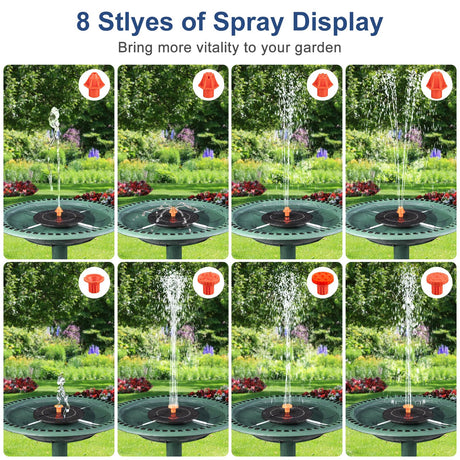 8 Stlyes of Spray Display

Bring more vitality to your garden