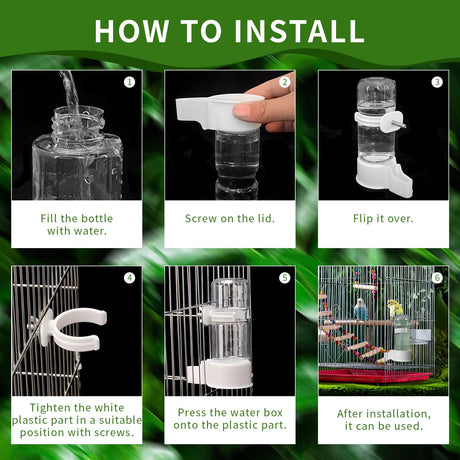 HOW TO INSTALL

1

Fill the bottle with water.

2

Screw on the lid.

3

Flip it over.

4

Tighten the white plastic part in a suitable position with screws.

5

Press the water box onto the plastic part.

6

After installation, it can be used.