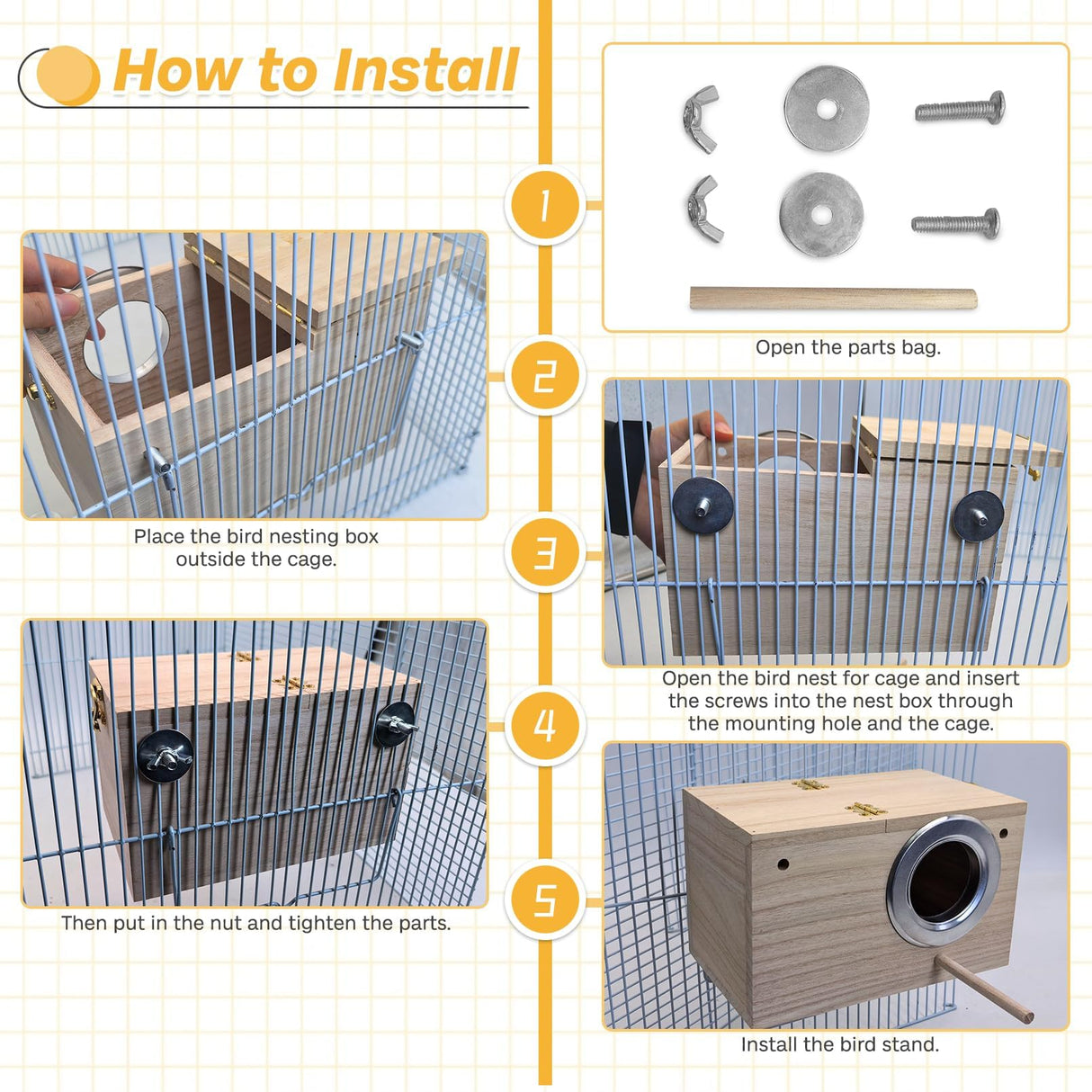 How to Install

1

Open the parts bag.

2

Place the bird nesting box outside the cage.

3

Open the bird nest for cage and insert the screws into the nest box through the mounting hole and the cage.

4

Then put in the nut and tighten the parts.

5

Install the bird stand.