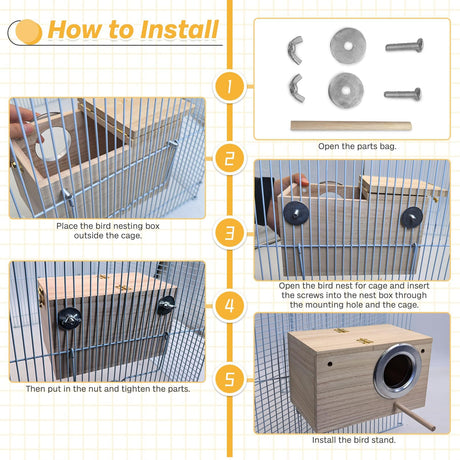 How to Install

1

Open the parts bag.

2

Place the bird nesting box outside the cage.

3

Open the bird nest for cage and insert the screws into the nest box through the mounting hole and the cage.

4

Then put in the nut and tighten the parts.

5

Install the bird stand.