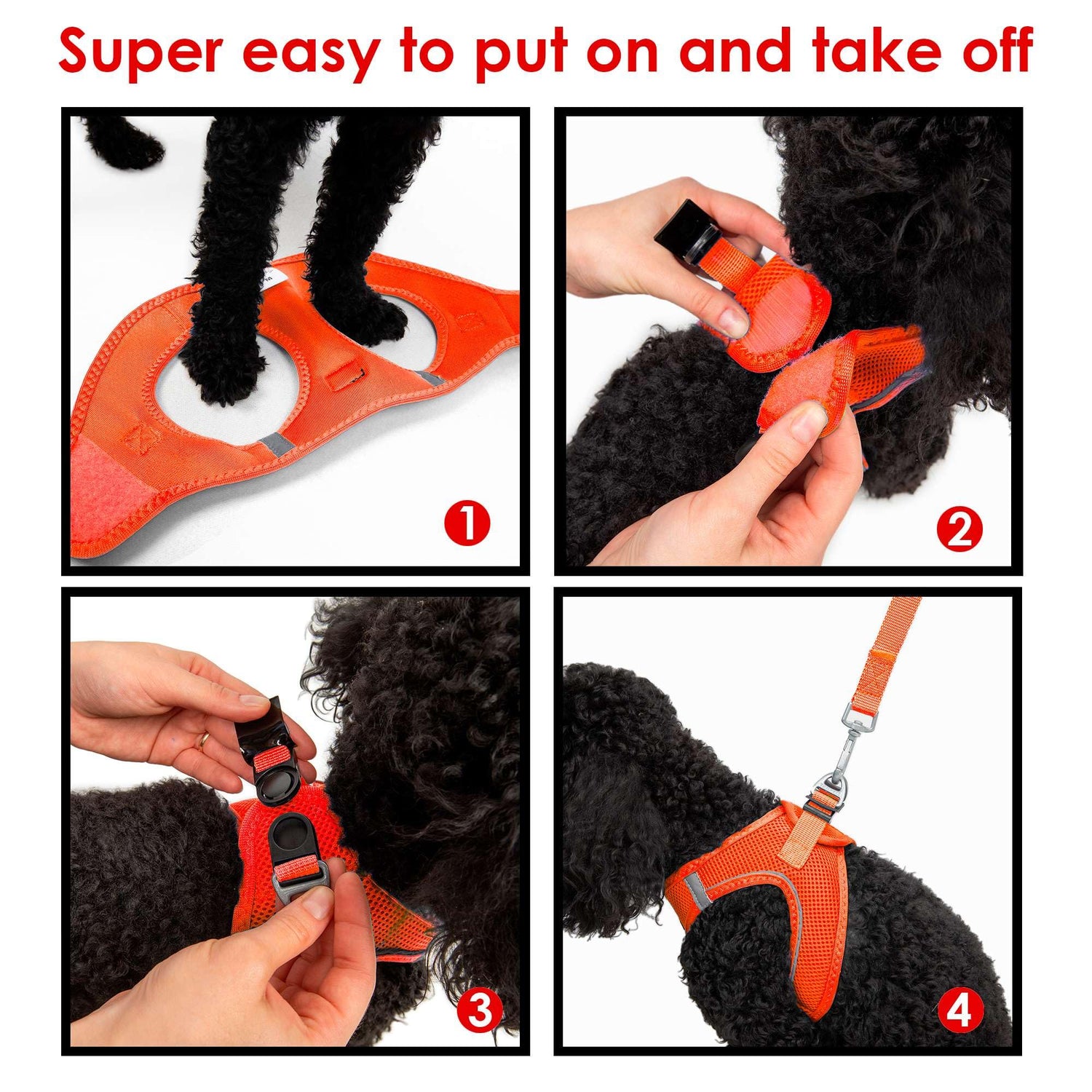 Super easy to put on and take off

1

2

3

4