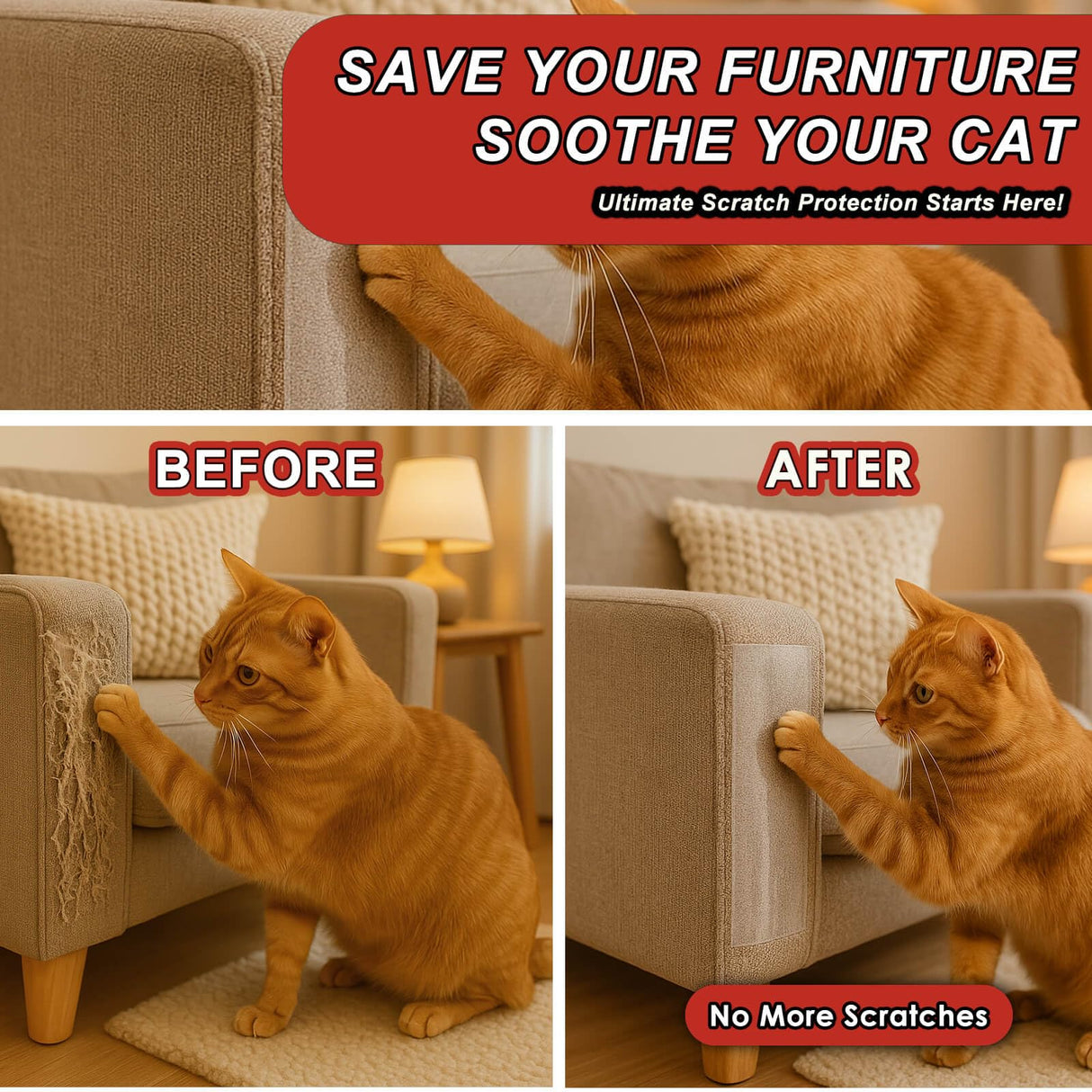 SAVE YOUR FURNITURE
SOOTHE YOUR CAT

Ultimate Scratch Protection Starts Here!

BEFORE

AFTER

No More Scratches